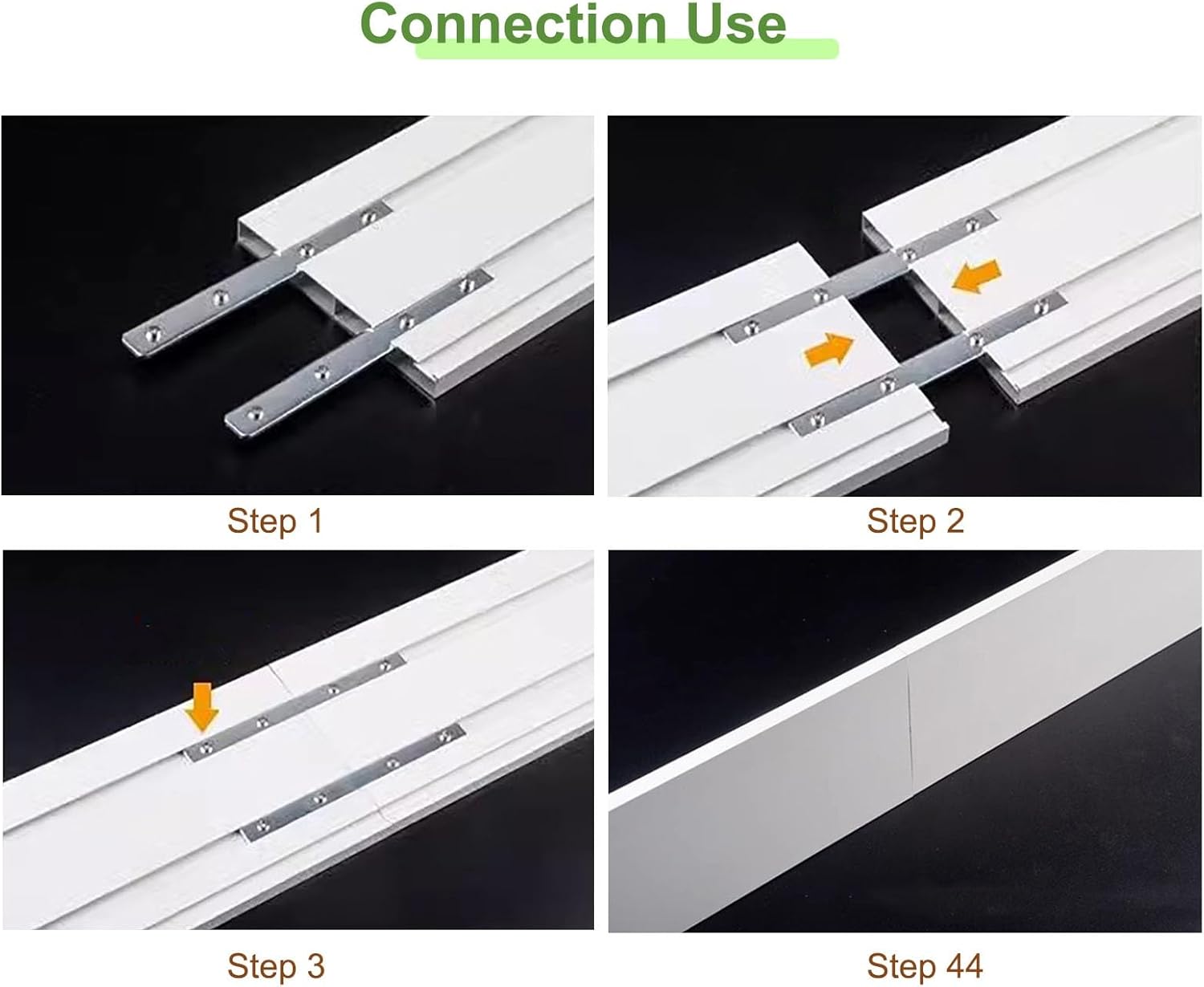 Connection Use

Step 1

Step 2

Step 3

Step 44