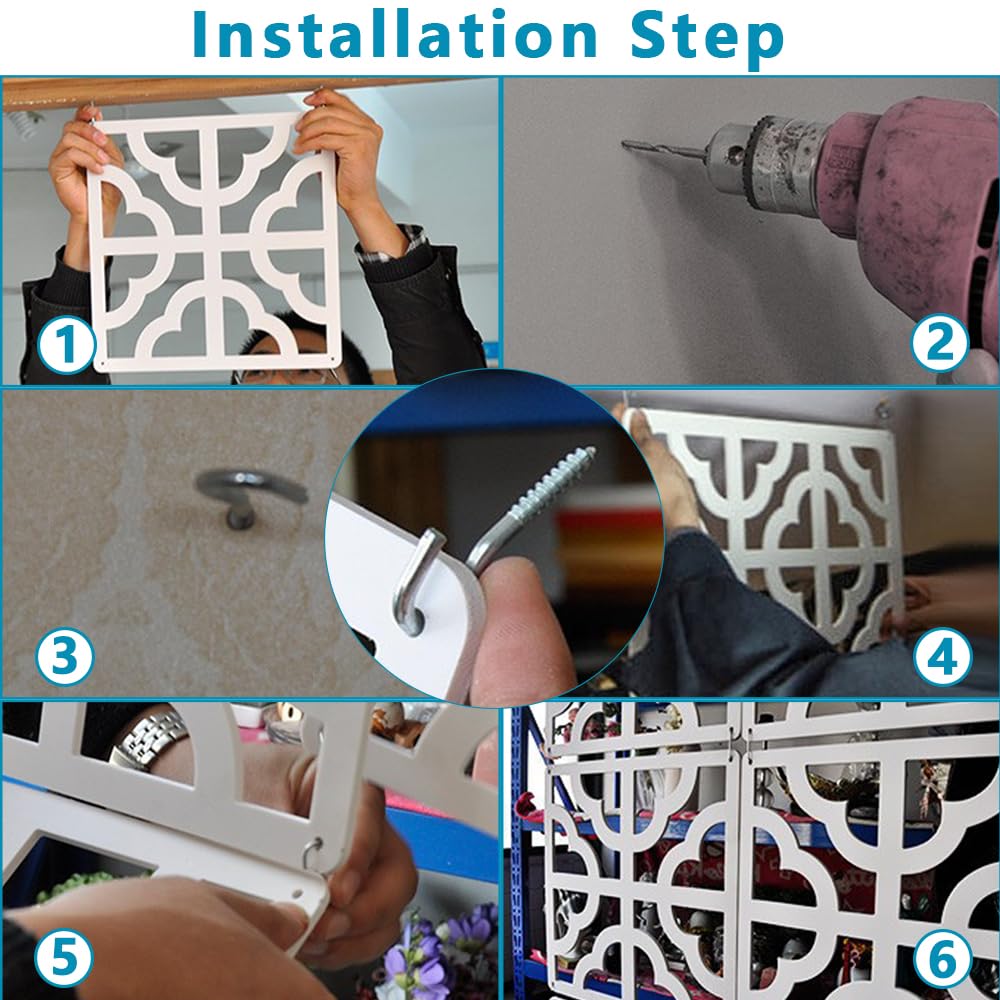 Installation Step

1

2

3

4

5

6