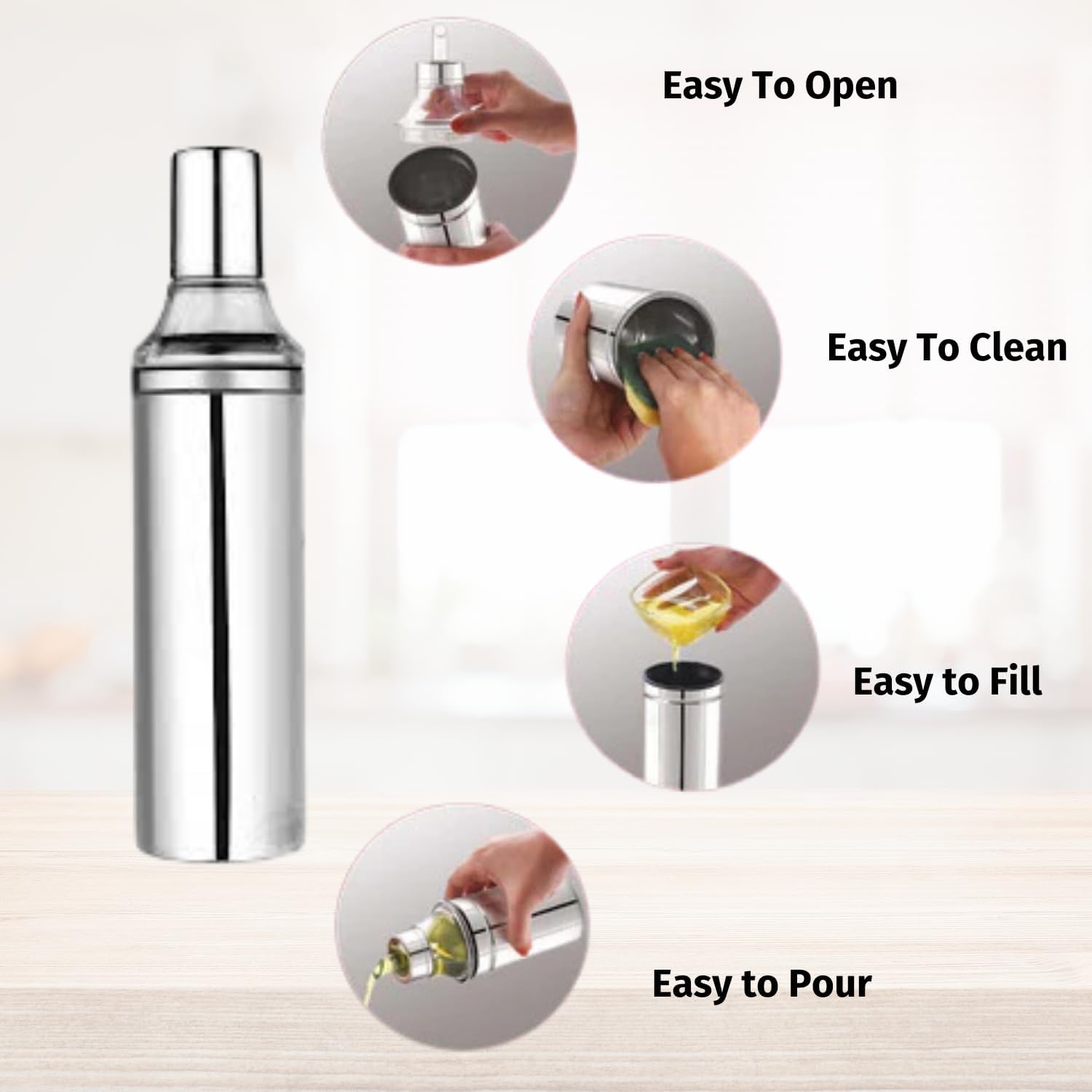 Easy To Open

Easy To Clean

Easy to Fill

Easy to Pour