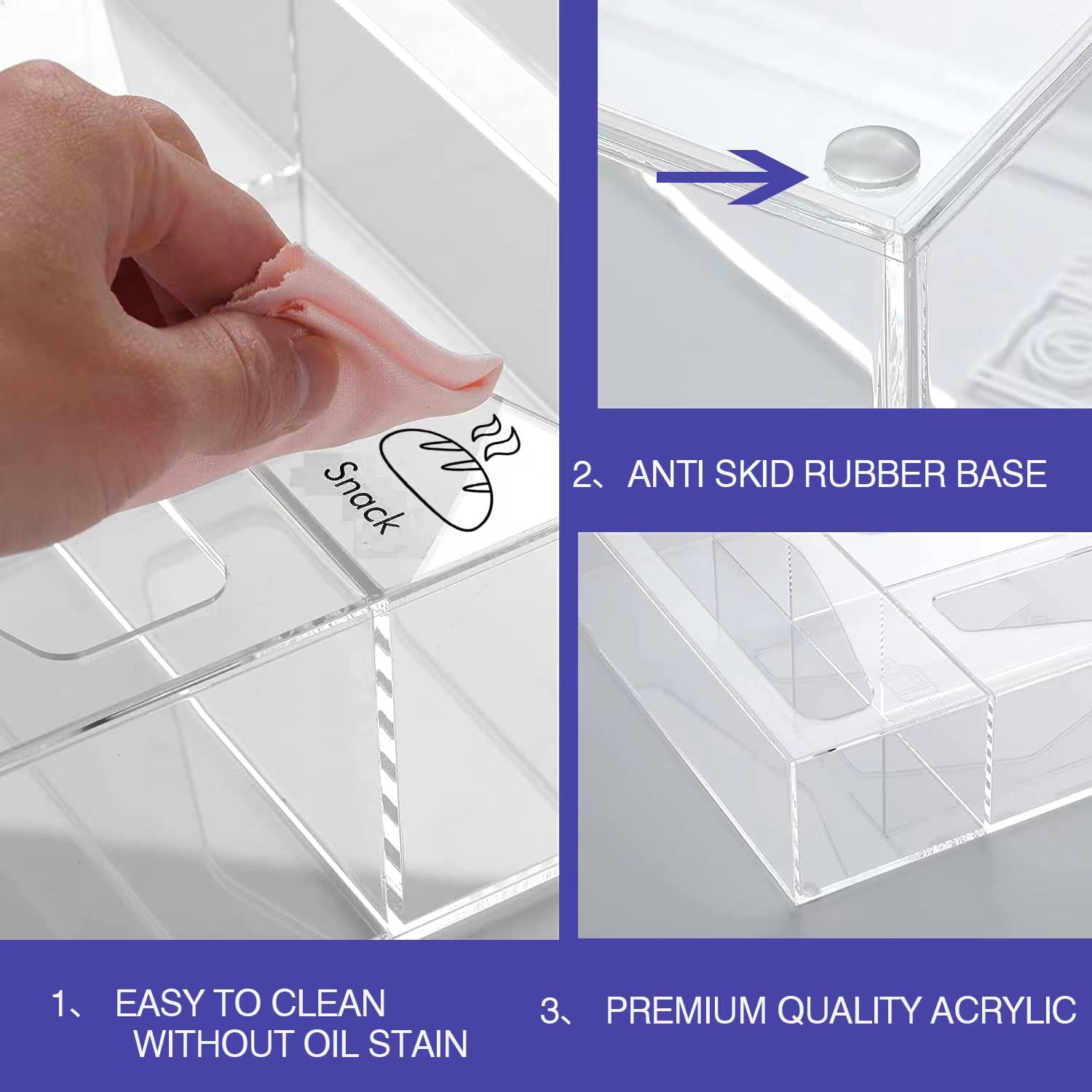 Snack

2、ANTI SKID RUBBER BASE

1、 EASY TO CLEAN WITHOUT OIL STAIN

3、 PREMIUM QUALITY ACRYLIC