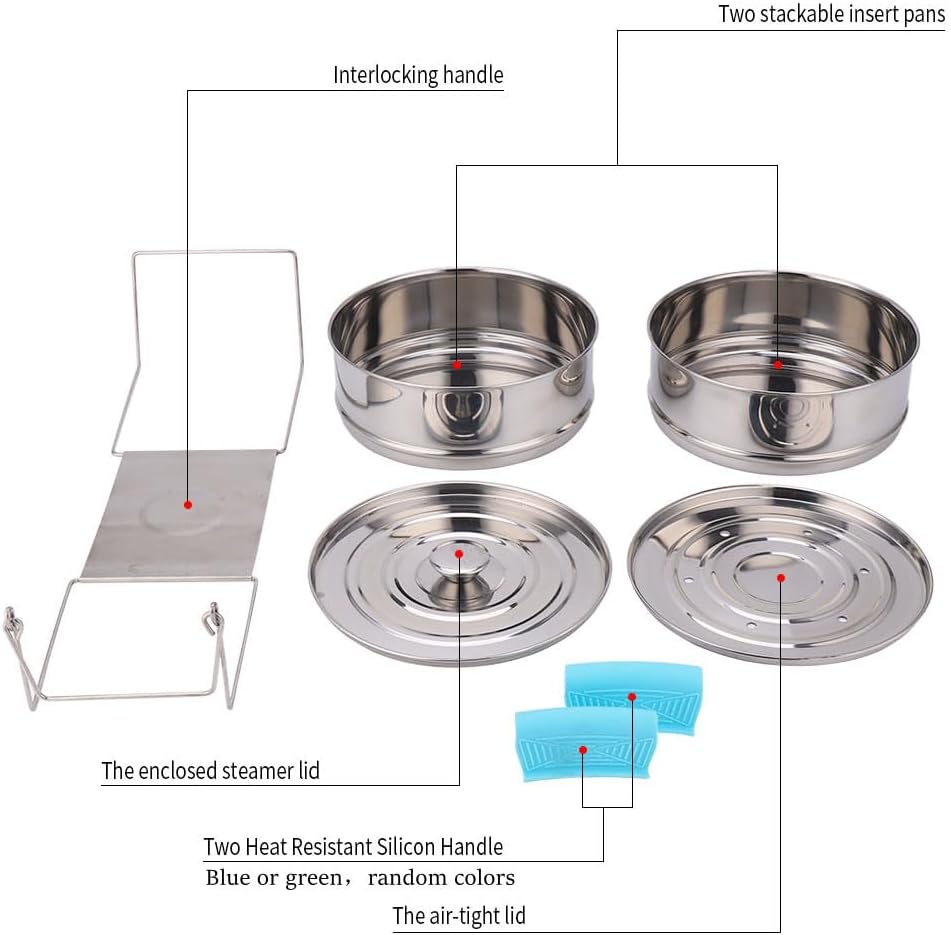 Two stackable insert pans

Interlocking handle

The enclosed steamer lid

Two Heat Resistant Silicon Handle
Blue or green，random colors

The air-tight lid