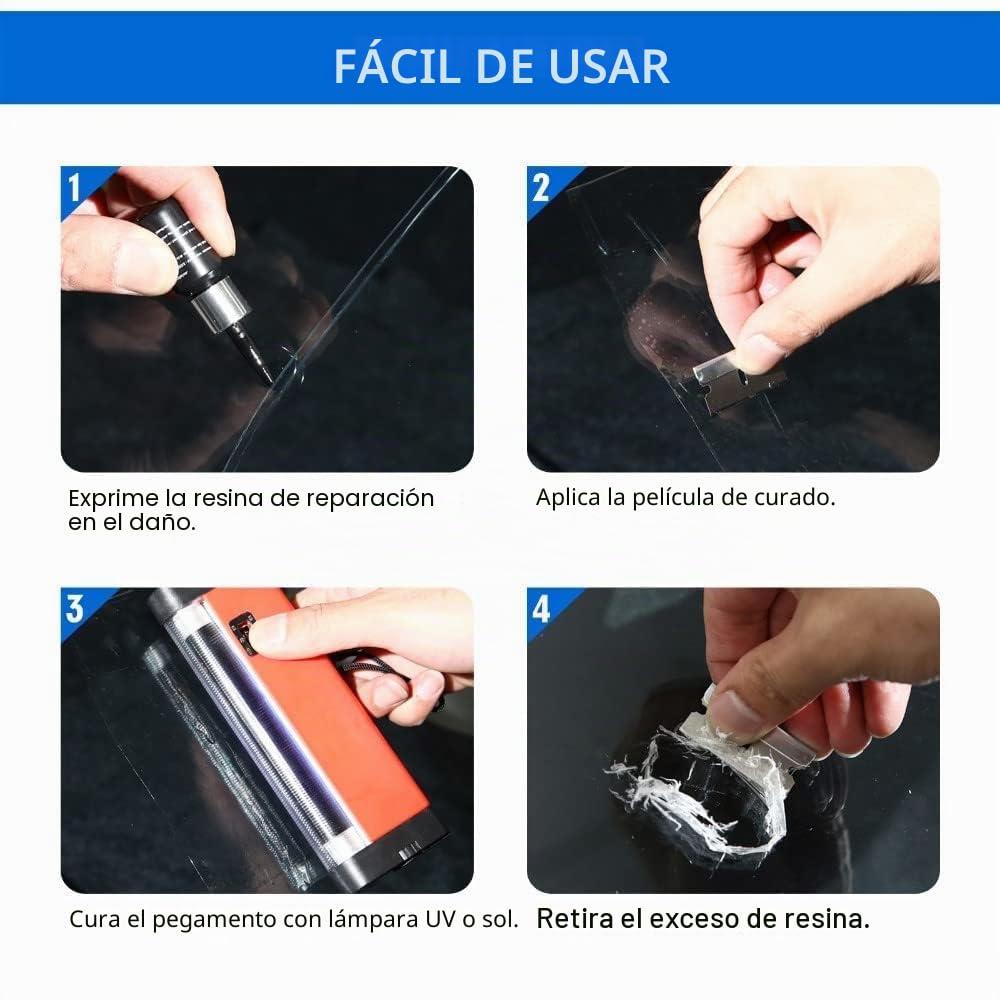 FÁCIL DE USAR

1

Exprime la resina de reparación en el daño.

2

Aplica la película de curado.

3

Cura el pegamento con lámpara UV o sol.

4

Retira el exceso de resina.