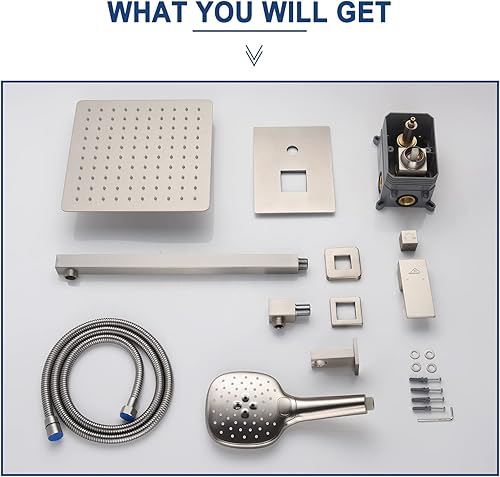 WHAT YOU WILL GET