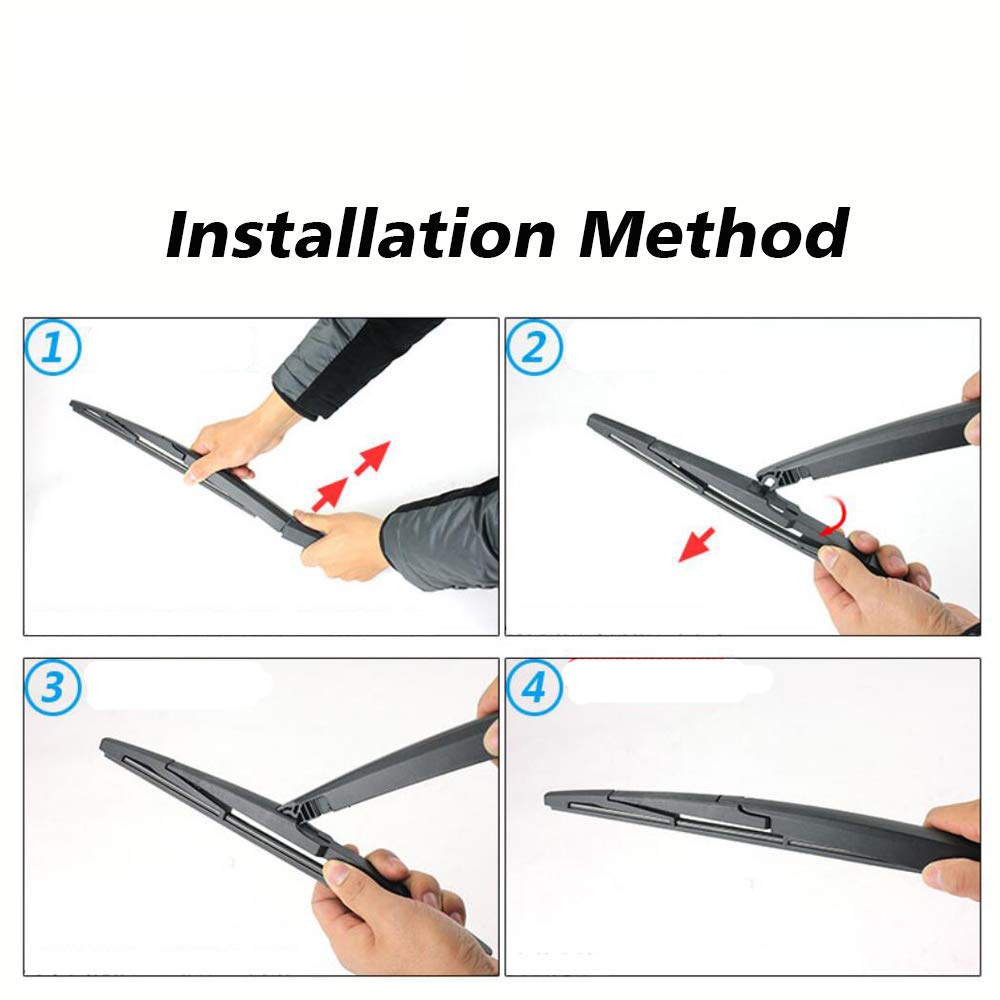 Installation Method

1

2

3

4