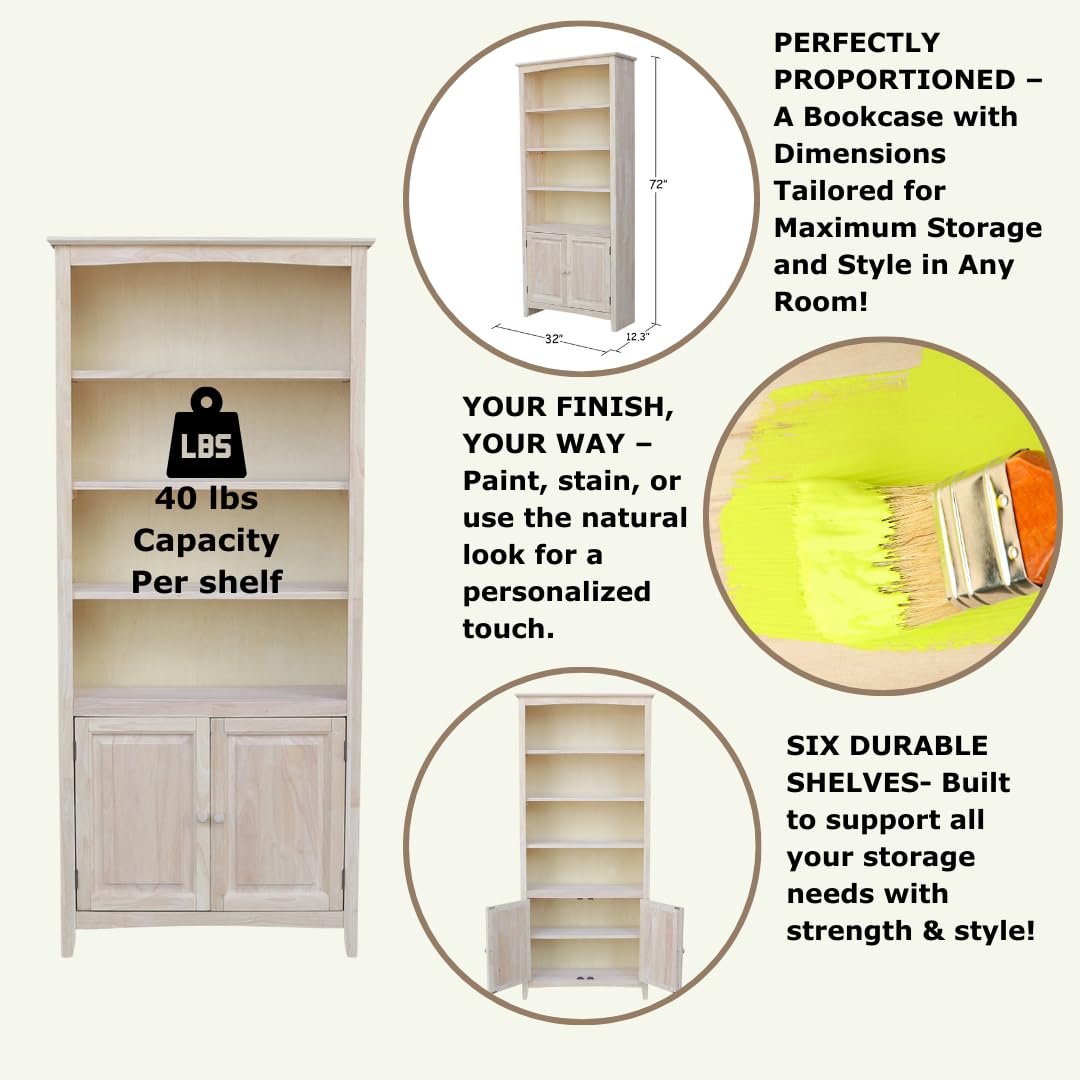 LBS
40 lbs Capacity Per shelf

72"
32"
12.3"

PERFECTLY PROPORTIONED – A Bookcase with Dimensions Tailored for Maximum Storage and Style in Any Room!

YOUR FINISH, YOUR WAY – Paint, stain, or use the natural look for a personalized touch.

SIX DURABLE SHELVES- Built to support all your storage needs with strength & style!