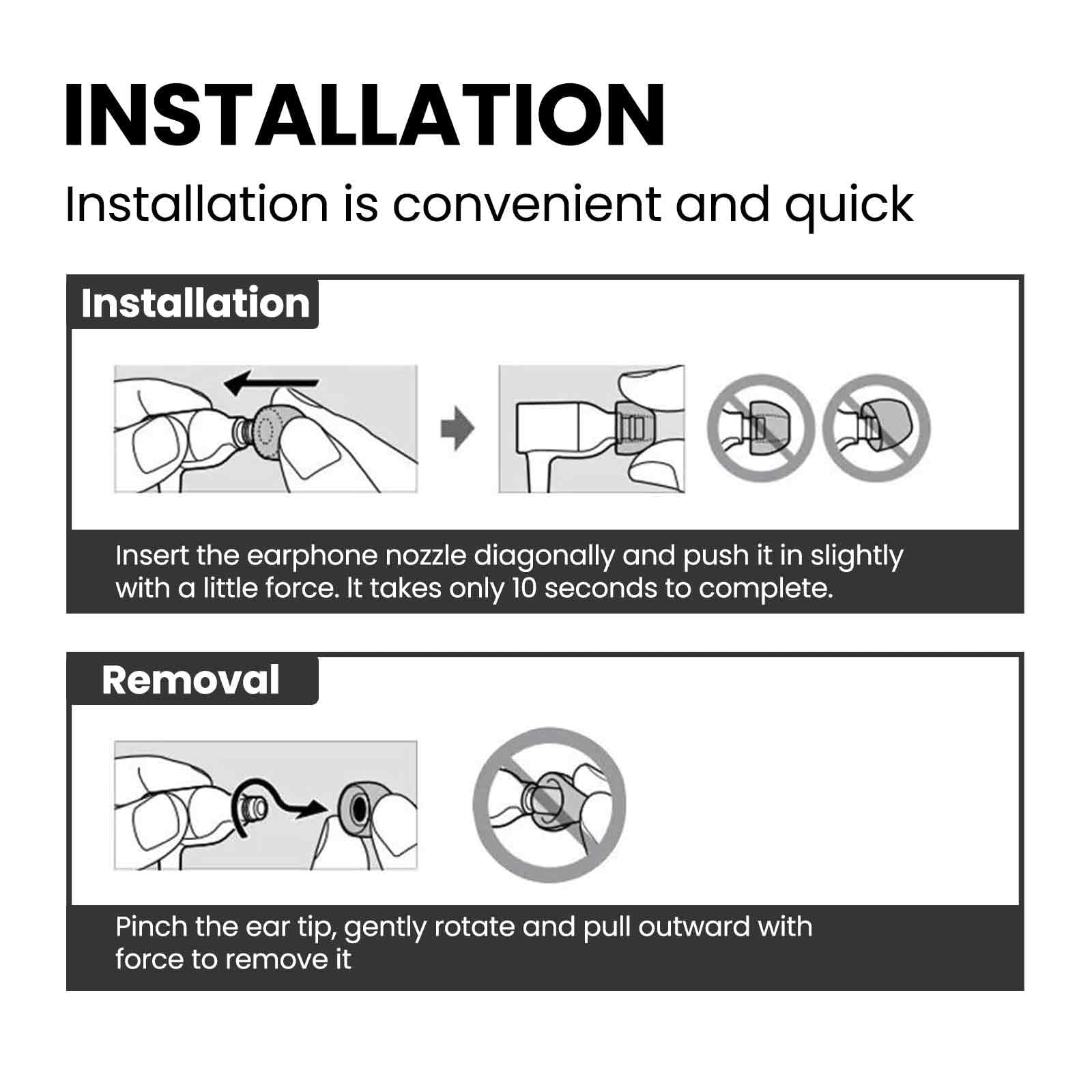 INSTALLATION

Installation is convenient and quick

Installation

Insert the earphone nozzle diagonally and push it in slightly with a little force. It takes only 10 seconds to complete.

Removal

Pinch the ear tip, gently rotate and pull outward with force to remove it