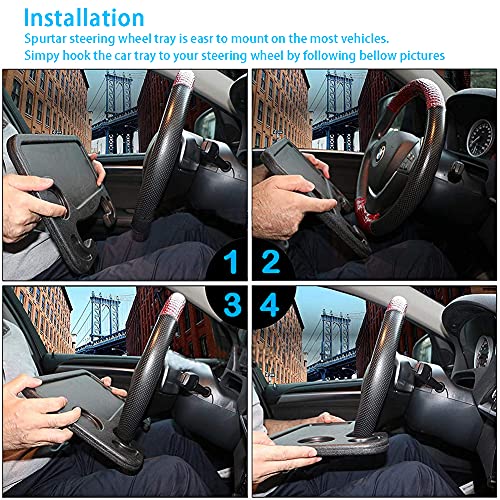 Installation
Spurtar steering wheel tray is easr to mount on the most vehicles.
Simpy hook the car tray to your steering wheel by following bellow pictures

1

2

3

4