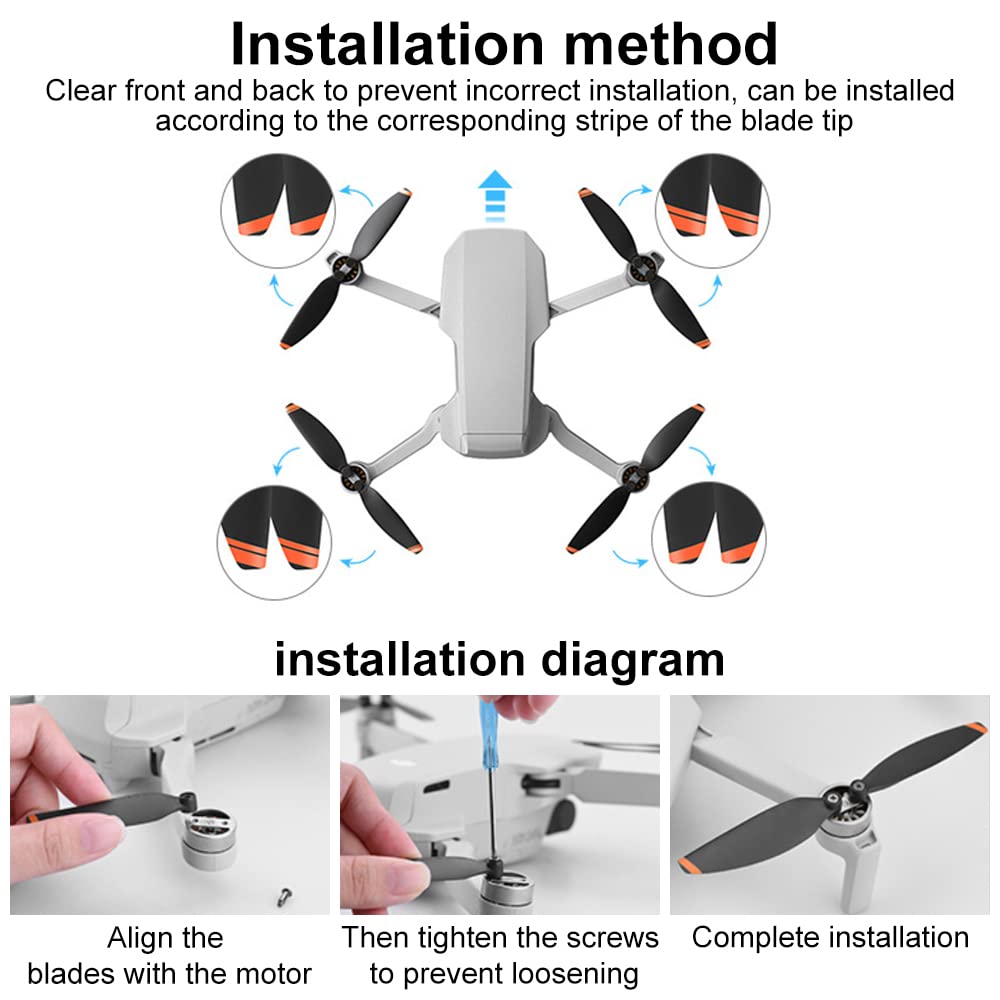 Installation method
Clear front and back to prevent incorrect installation, can be installed according to the corresponding stripe of the blade tip

installation diagram

Align the blades with the motor

Then tighten the screws to prevent loosening

Complete installation