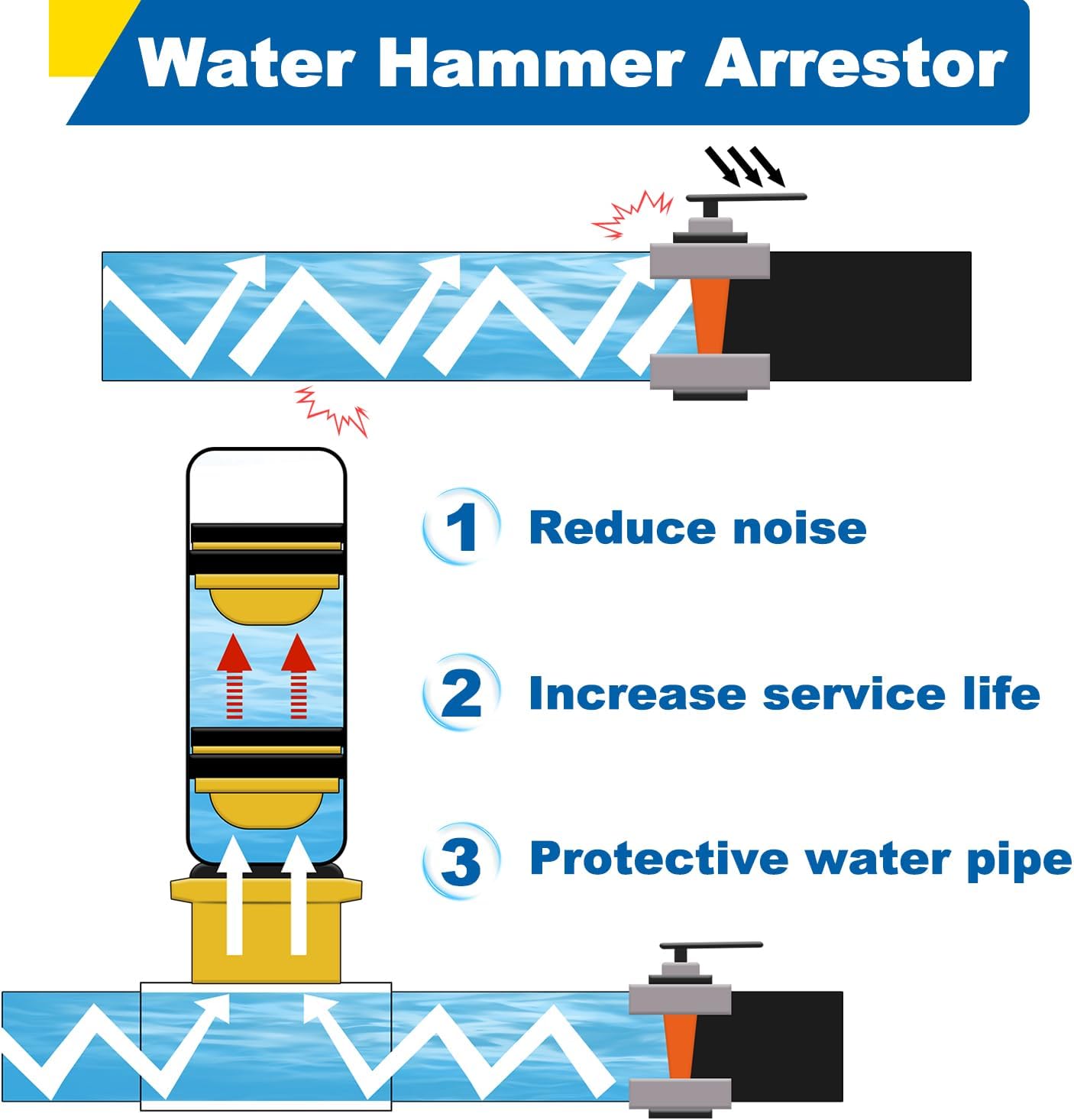 Water Hammer Arrestor

1 Reduce noise

2 Increase service life

3 Protective water pipe