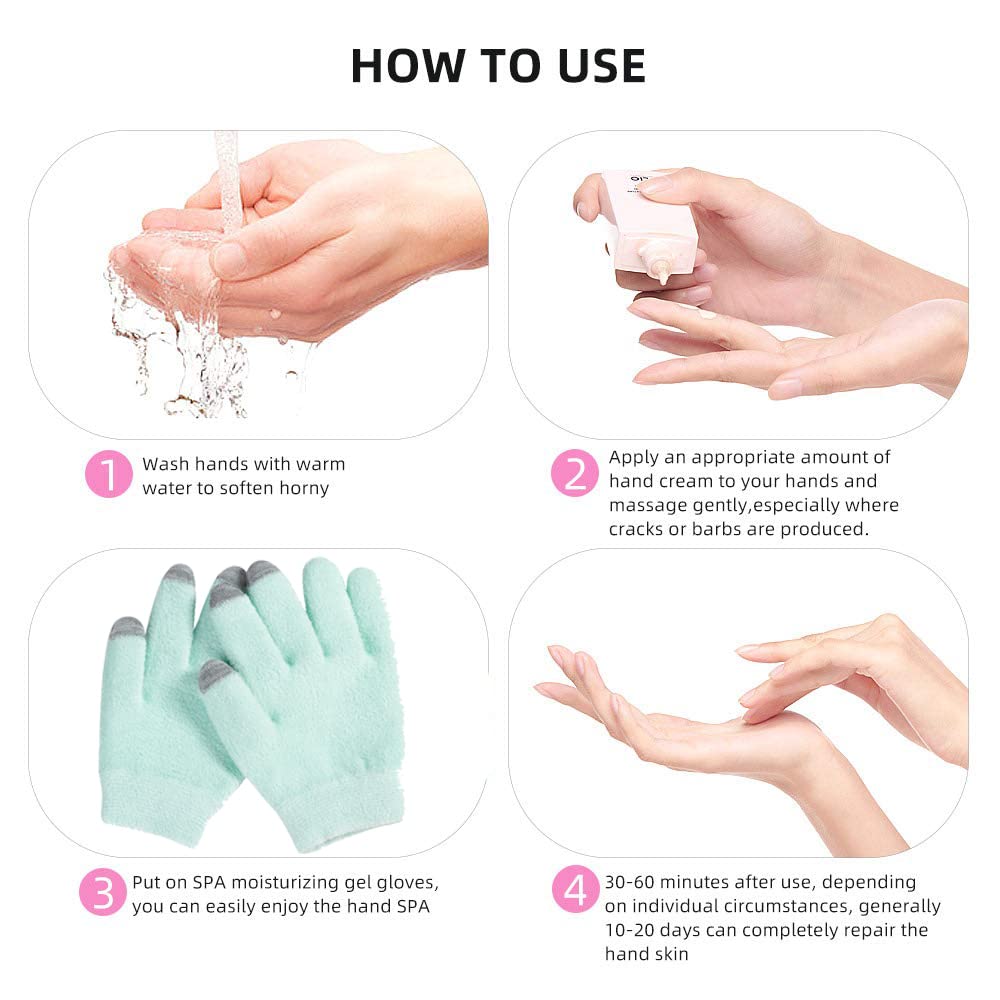 HOW TO USE

1 Wash hands with warm water to soften horny

2 Apply an appropriate amount of hand cream to your hands and massage gently,especially where cracks or barbs are produced.

3 Put on SPA moisturizing gel gloves, you can easily enjoy the hand SPA

4 30-60 minutes after use, depending on individual circumstances, generally 10-20 days can completely repair the hand skin