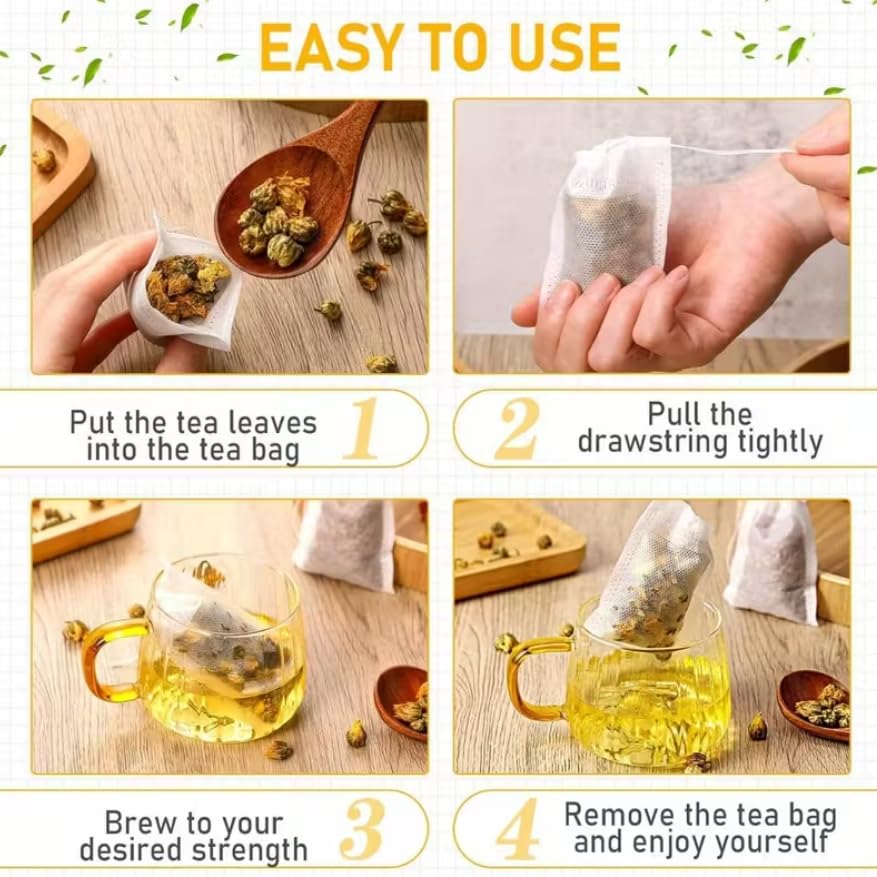 EASY TO USE

Put the tea leaves into the tea bag 1

2 Pull the drawstring tightly

Brew to your desired strength 3

4 Remove the tea bag and enjoy yourself