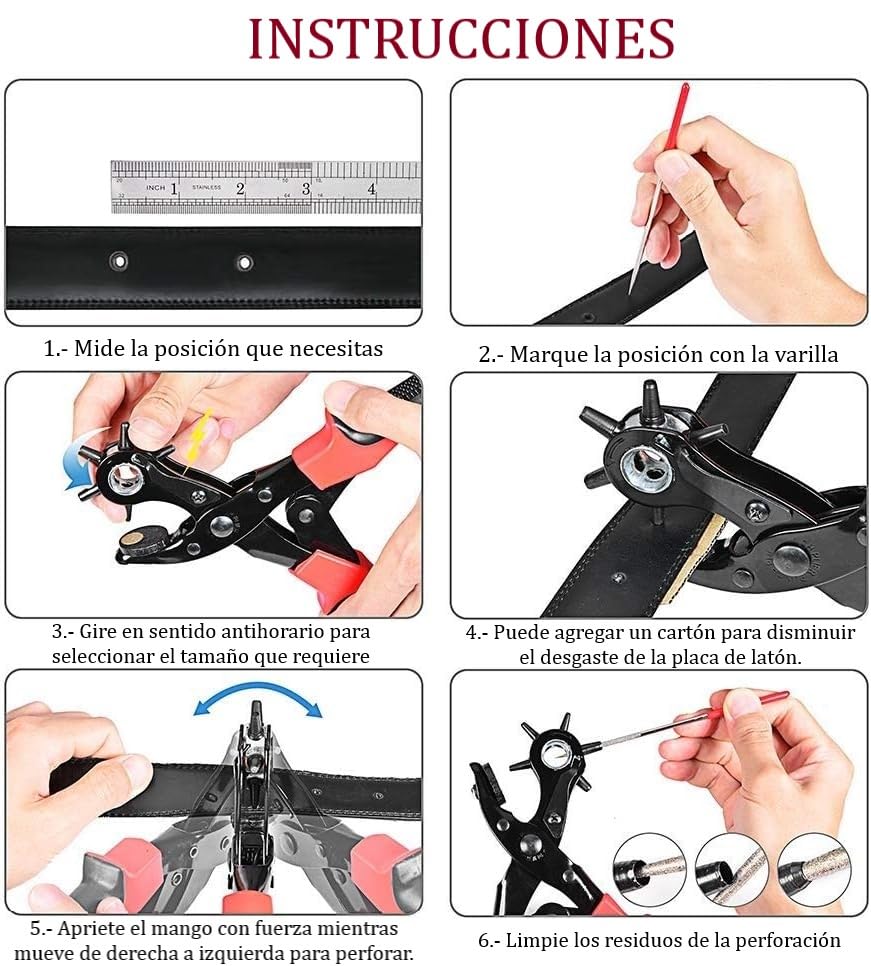 INSTRUCCIONES

INCH 1 STAINLESS 2 3 4

1.- Mide la posición que necesitas

2.- Marque la posición con la varilla

3.- Gire en sentido antihorario para seleccionar el tamaño que requiere

4.- Puede agregar un cartón para disminuir el desgaste de la placa de latón.

5.- Apriete el mango con fuerza mientras mueve de derecha a izquierda para perforar.

6.- Limpie los residuos de la perforación