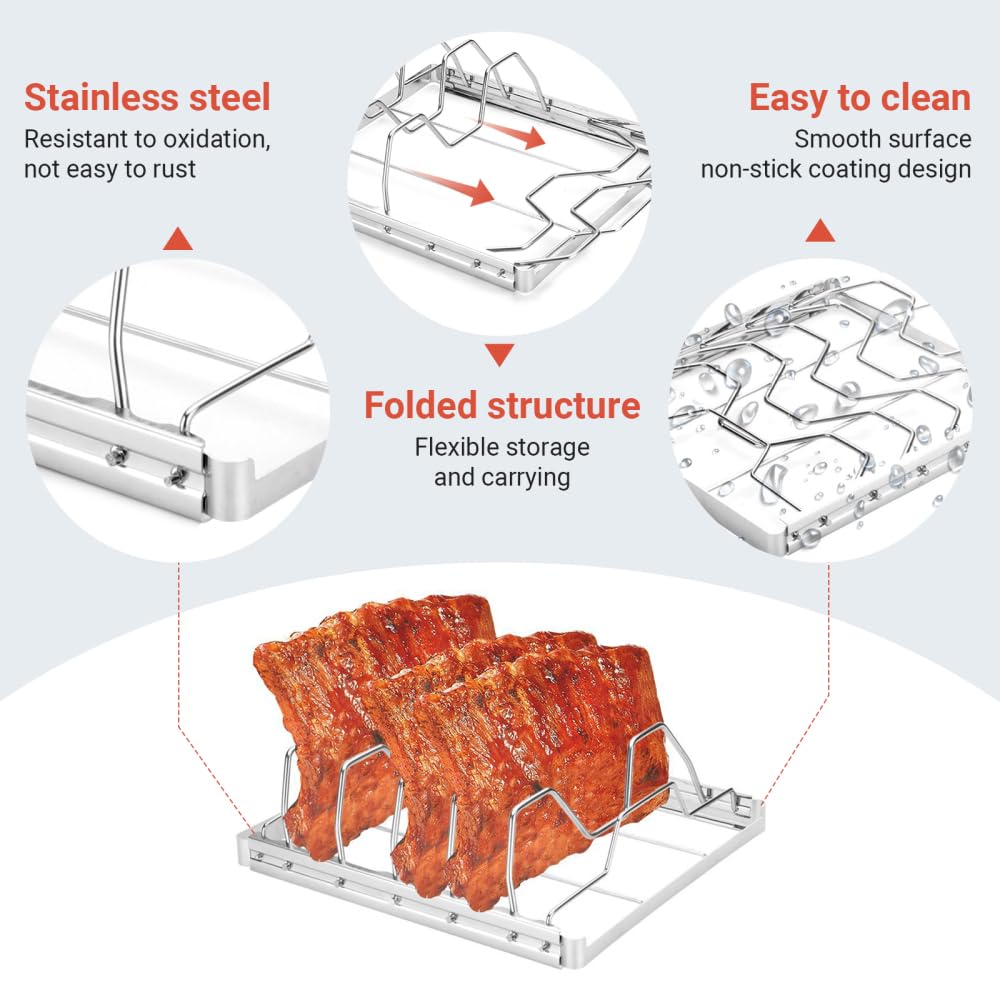 Stainless steel
Resistant to oxidation, not easy to rust

Easy to clean
Smooth surface non-stick coating design

Folded structure
Flexible storage and carrying