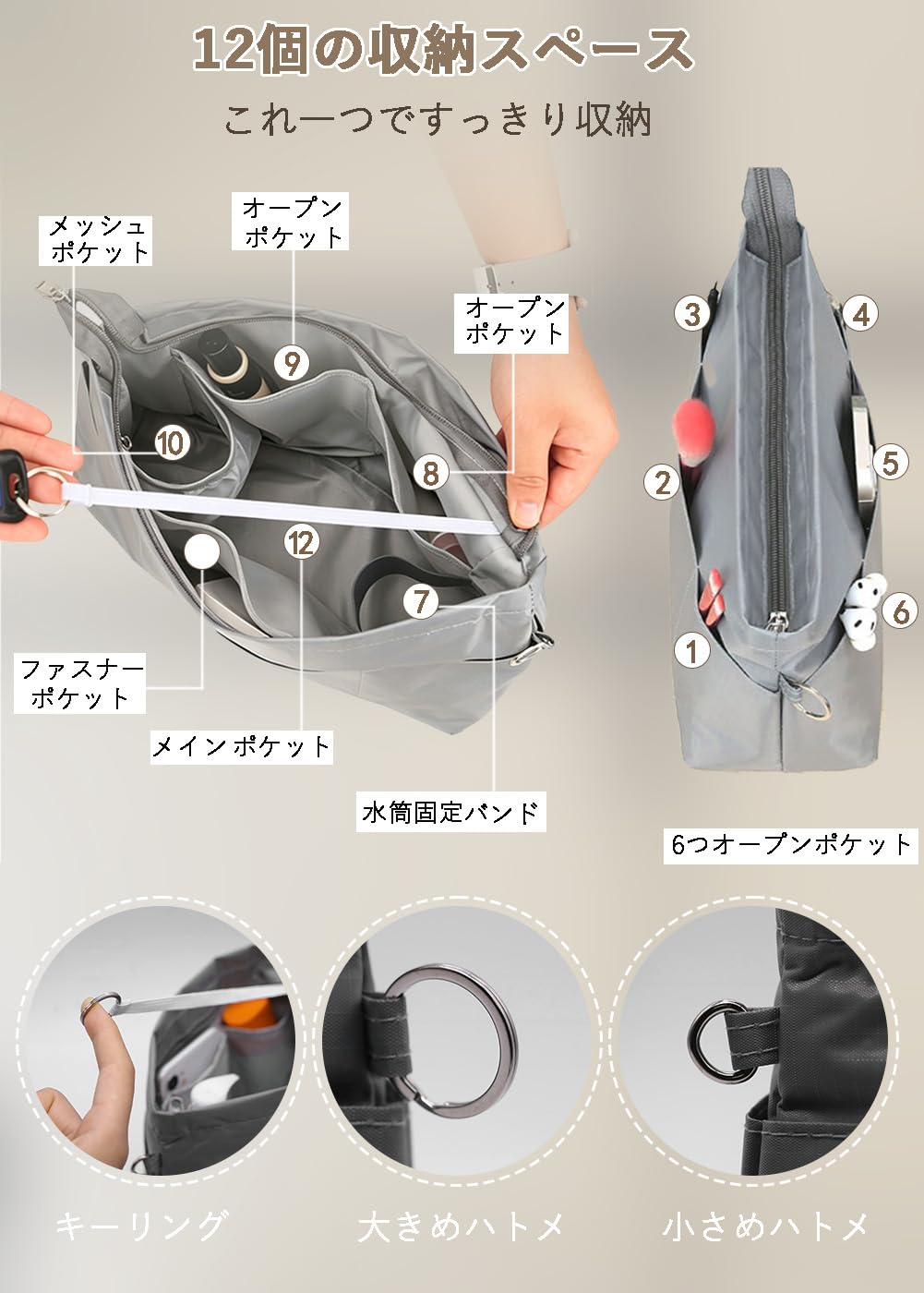 12個の収納スペース

これ一つですっきり収納

メッシュポケット

オープンポケット

オープンポケット

9

10

8

12

7

ファスナーポケット

メインポケット

水筒固定バンド

3

4

2

5

6

1

6つオープンポケット

キーリング

大きめハトメ

小さめハトメ