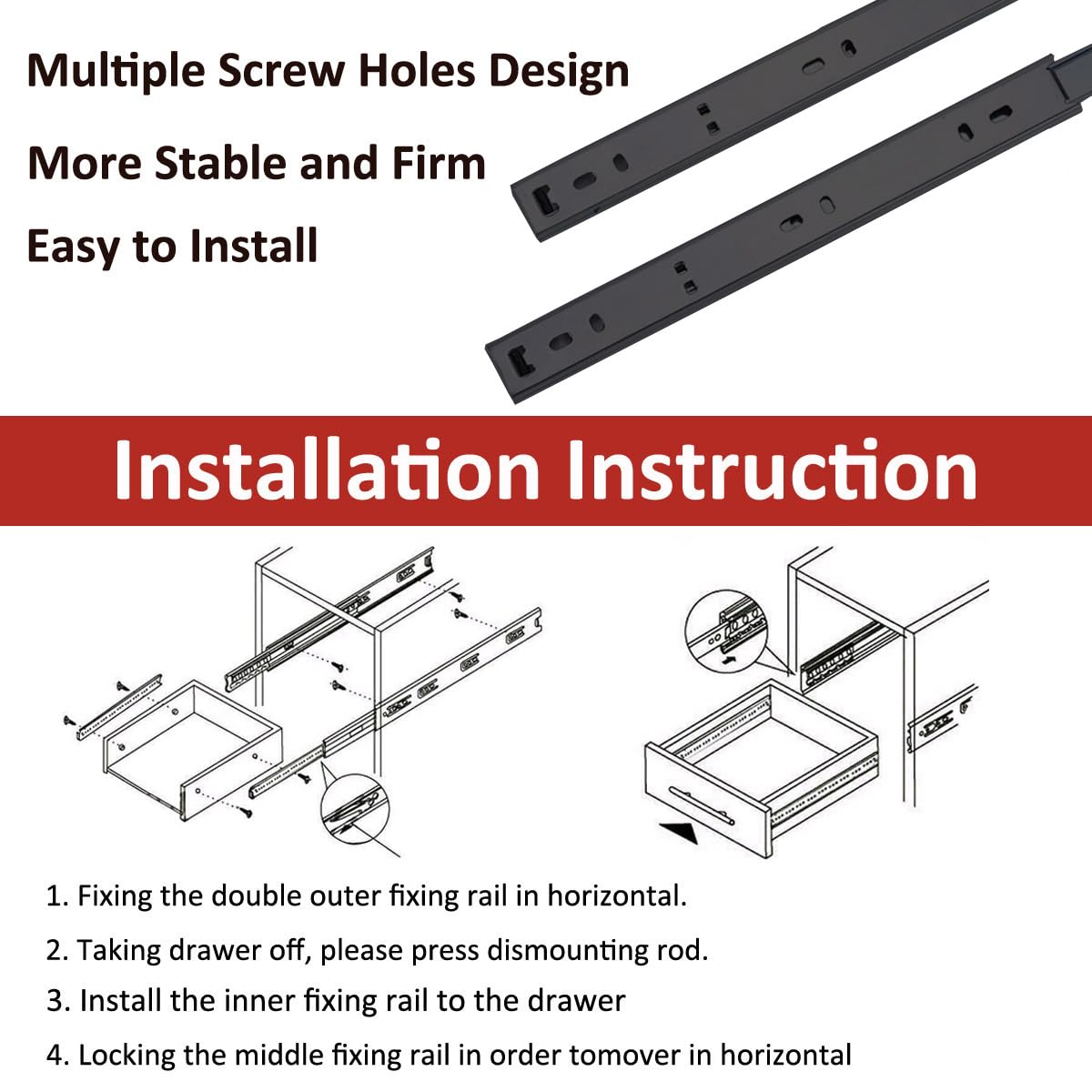 Multiple Screw Holes Design

More Stable and Firm

Easy to Install

Installation Instruction

1. Fixing the double outer fixing rail in horizontal.

2. Taking drawer off, please press dismounting rod.

3. Install the inner fixing rail to the drawer

4. Locking the middle fixing rail in order tomover in horizontal