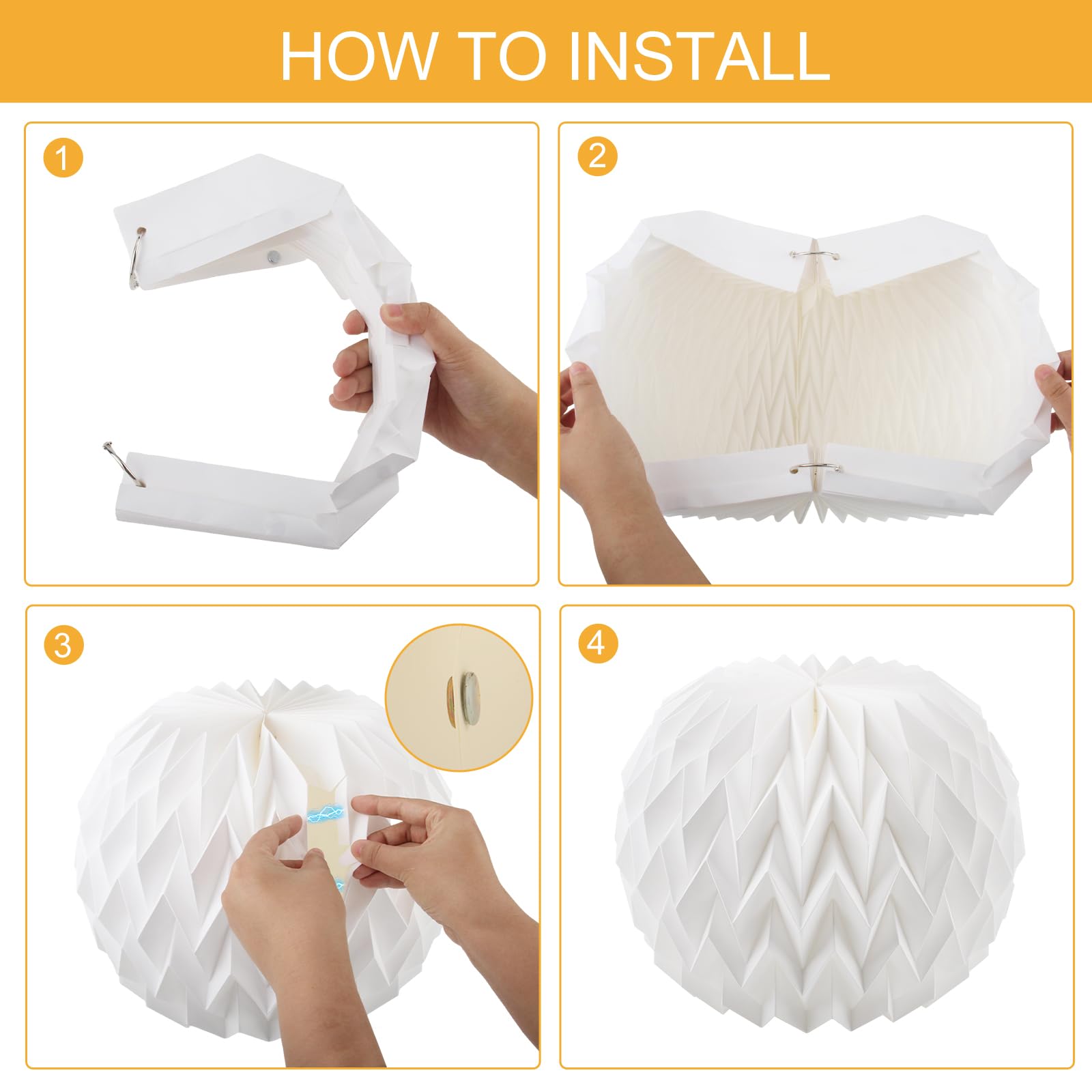 HOW TO INSTALL

1

2

3

4