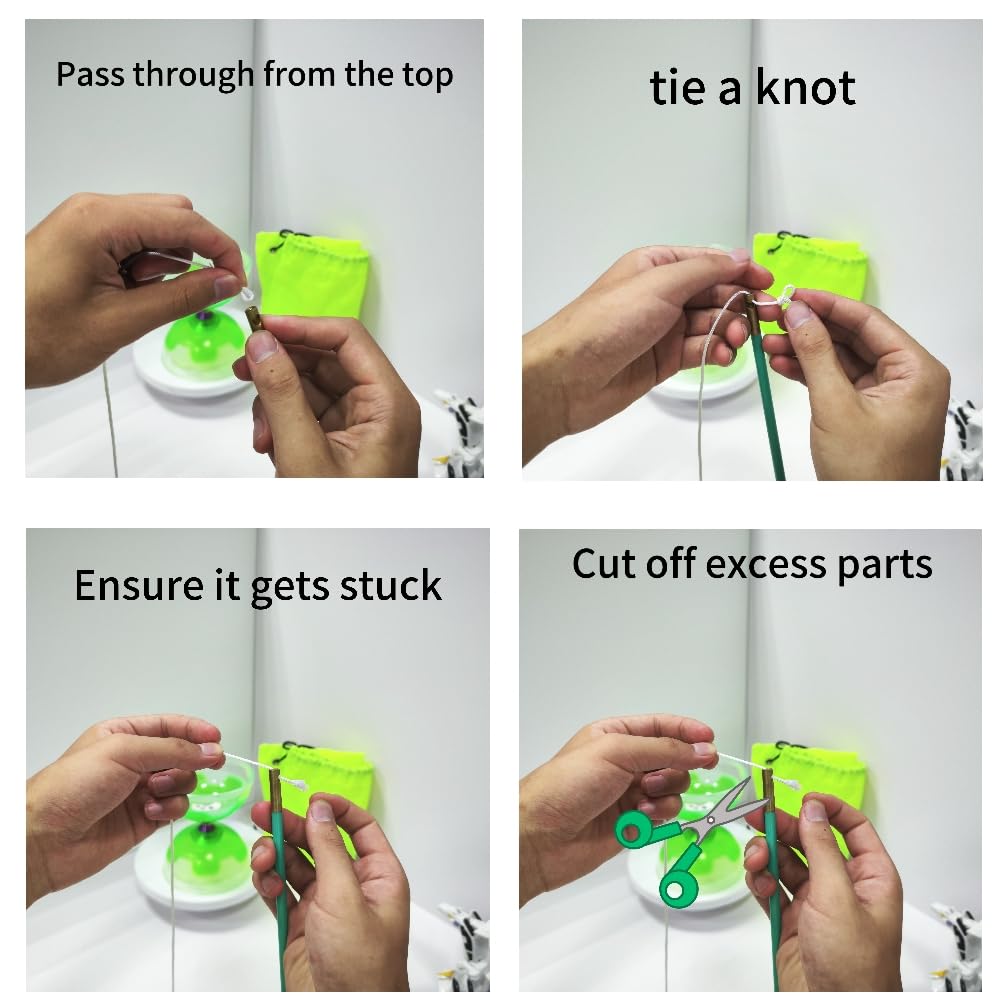 Pass through from the top

tie a knot

Ensure it gets stuck

Cut off excess parts