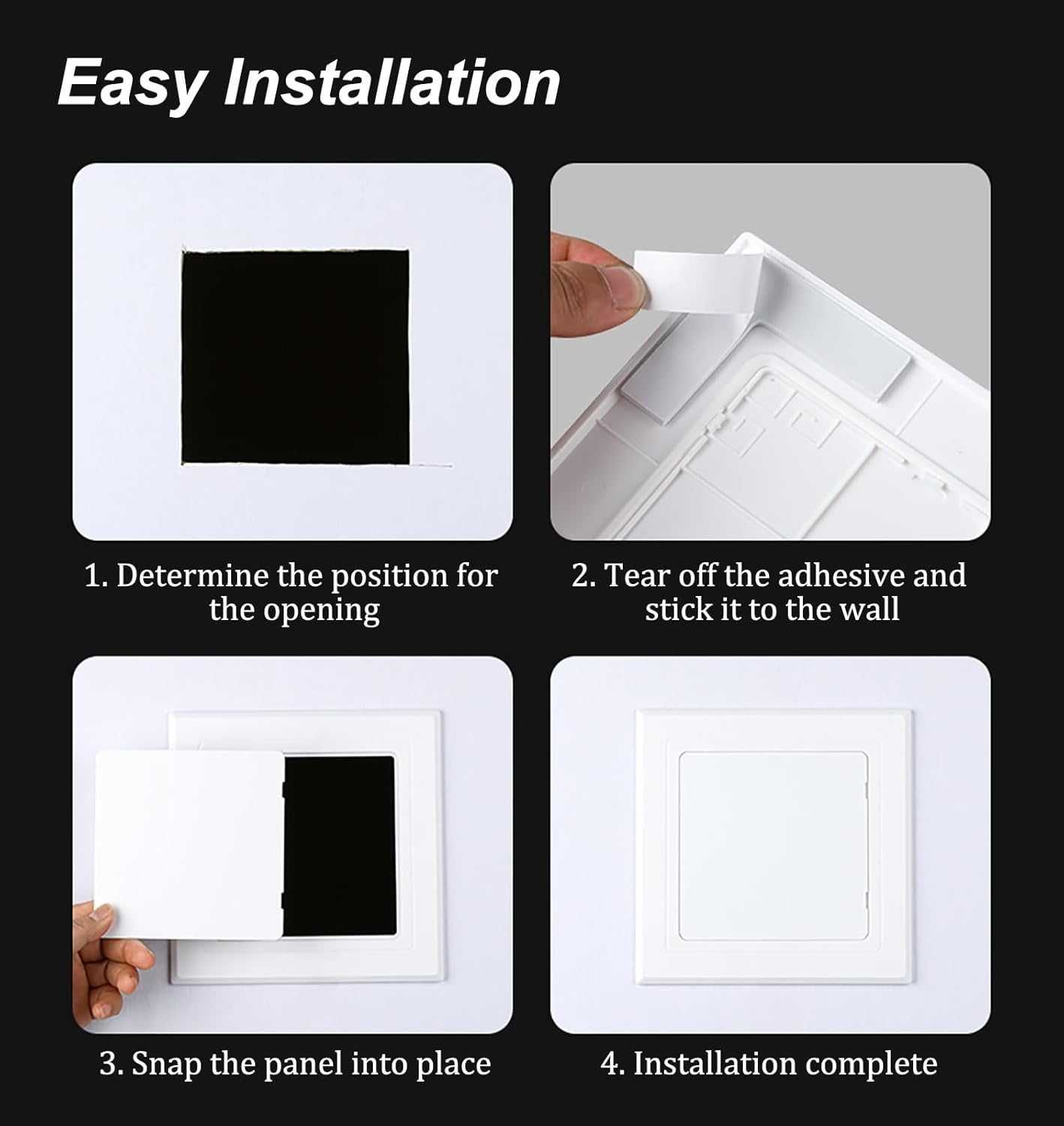 Easy Installation

1. Determine the position for the opening

2. Tear off the adhesive and stick it to the wall

3. Snap the panel into place

4. Installation complete