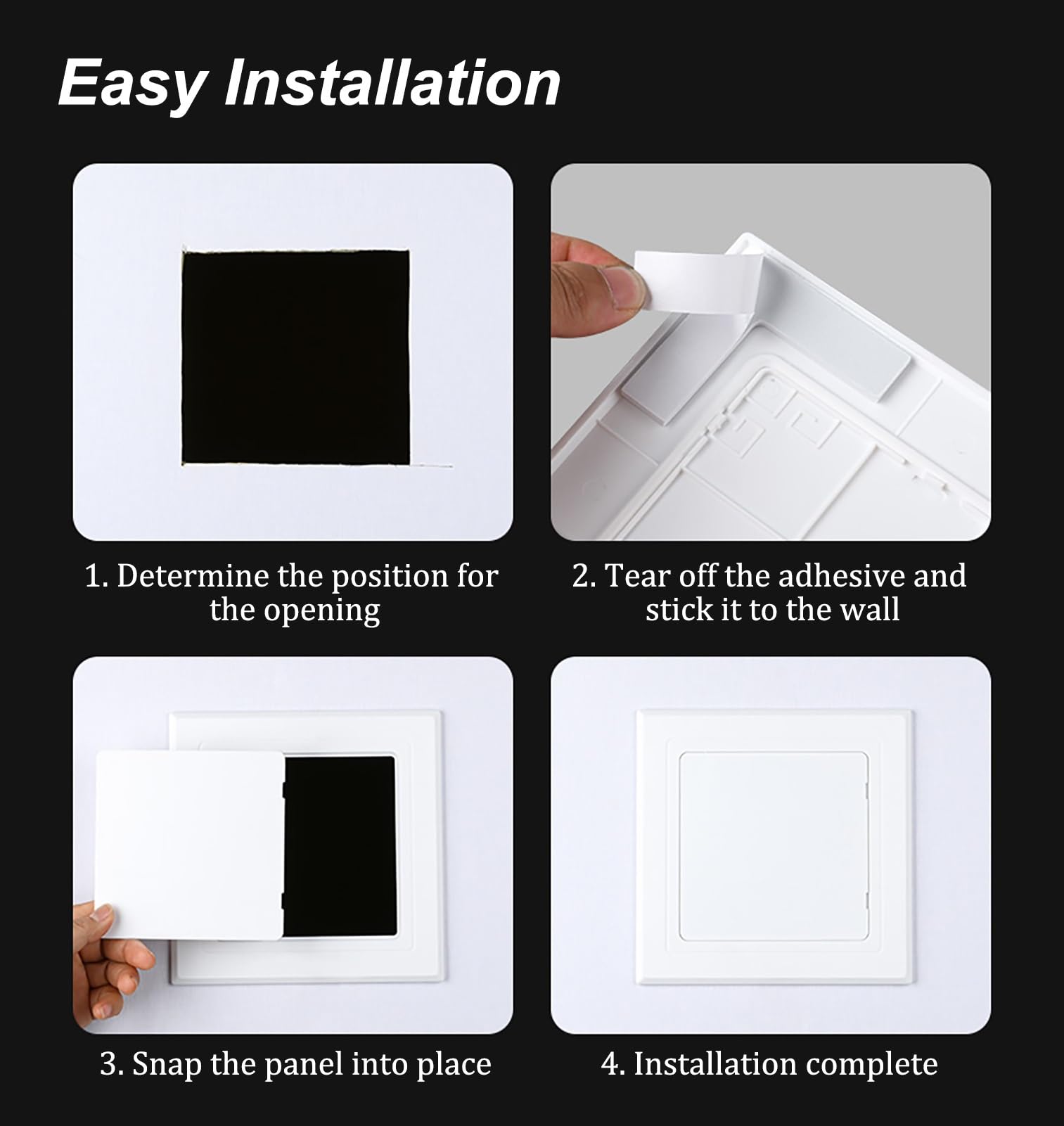 Easy Installation

1. Determine the position for the opening

2. Tear off the adhesive and stick it to the wall

3. Snap the panel into place

4. Installation complete