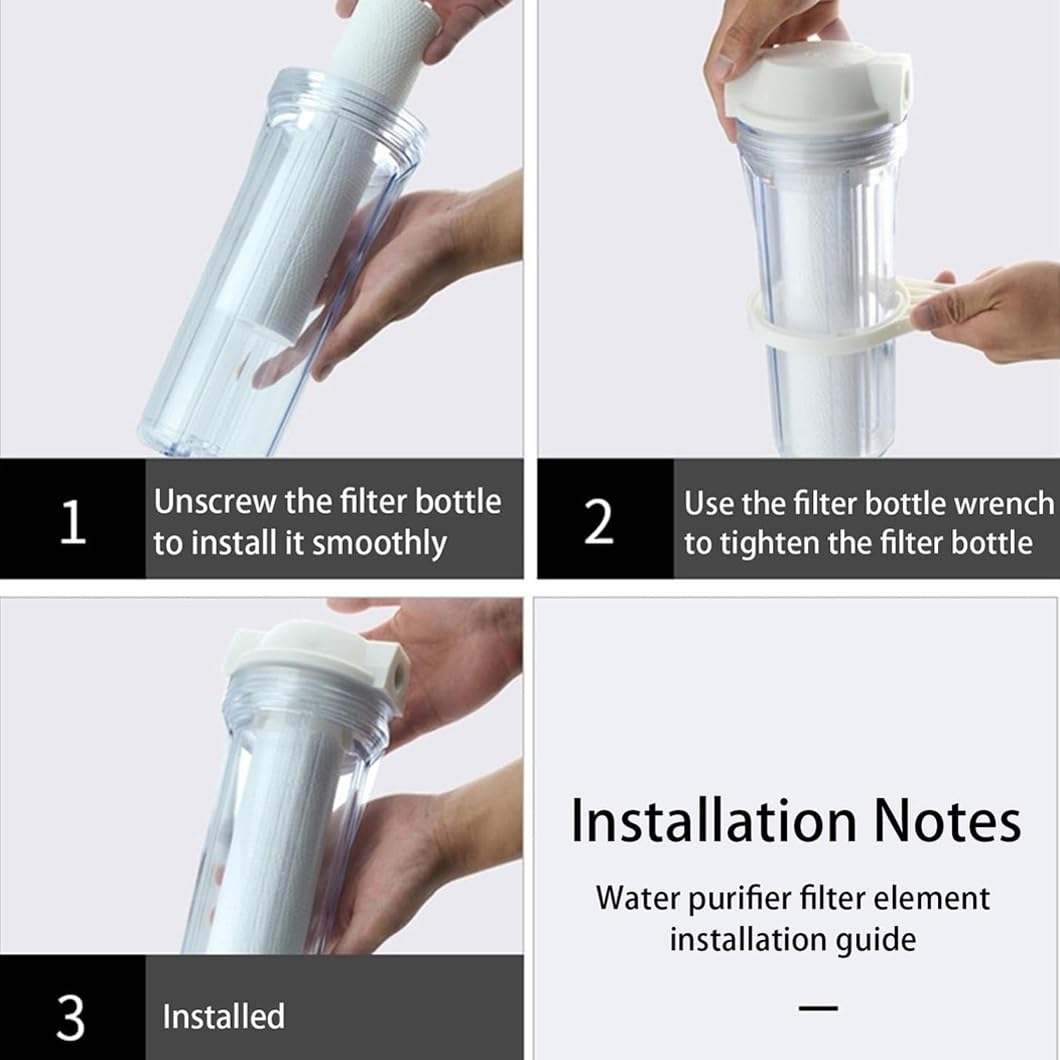 1
Unscrew the filter bottle to install it smoothly

2
Use the filter bottle wrench to tighten the filter bottle

3
Installed

Installation Notes

Water purifier filter element installation guide

—