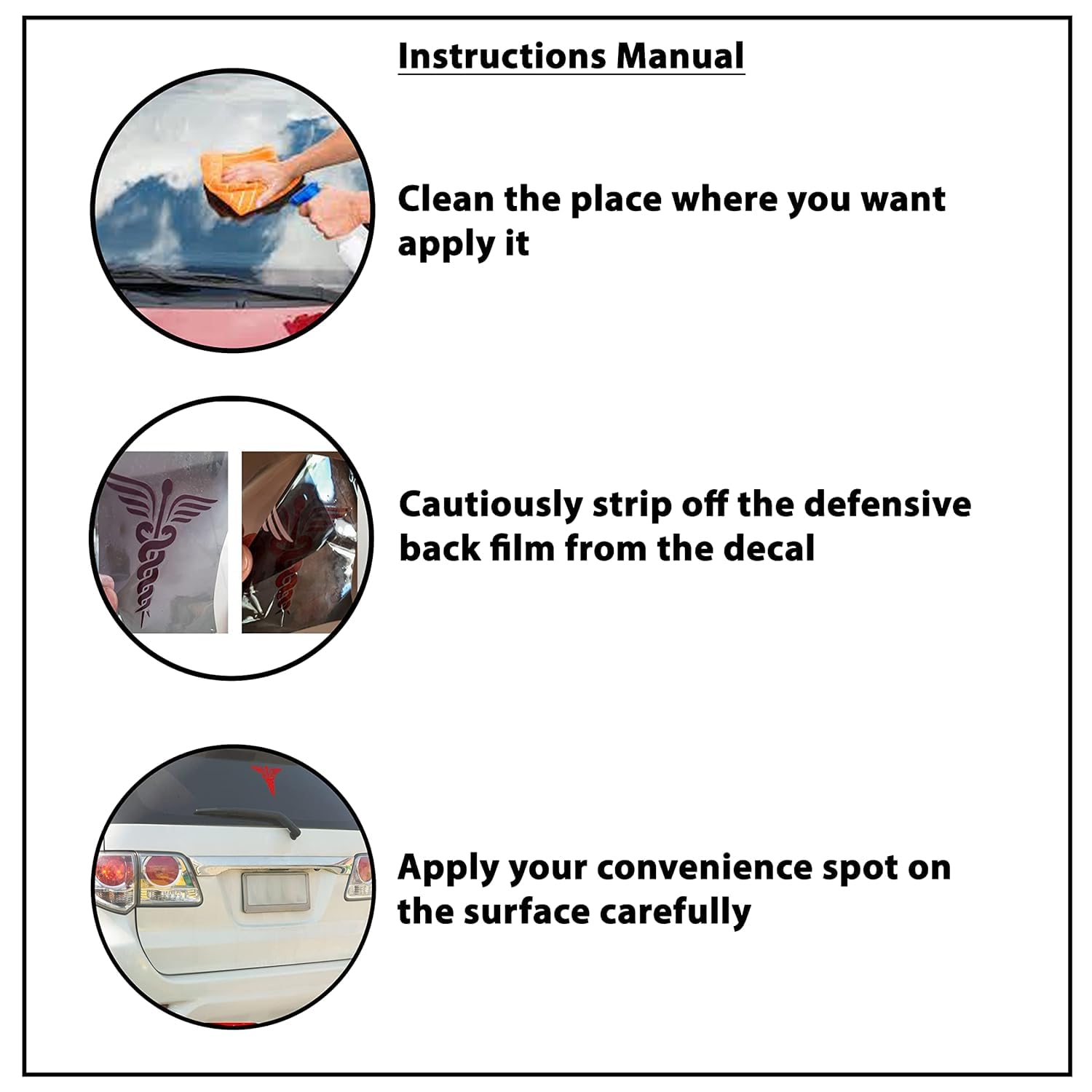 Instructions Manual

Clean the place where you want apply it

Cautiously strip off the defensive back film from the decal

Apply your convenience spot on the surface carefully