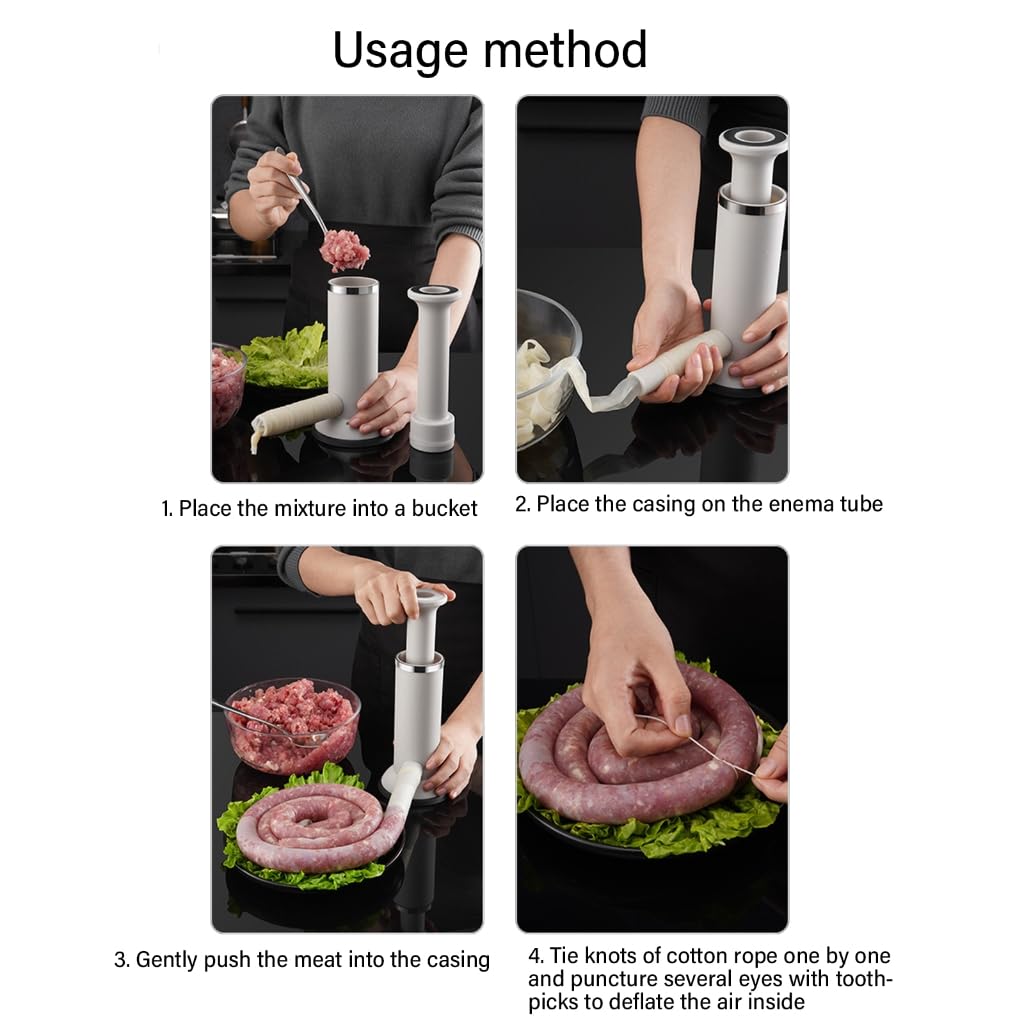 Usage method

1. Place the mixture into a bucket

2. Place the casing on the enema tube

3. Gently push the meat into the casing

4. Tie knots of cotton rope one by one and puncture several eyes with toothpicks to deflate the air inside