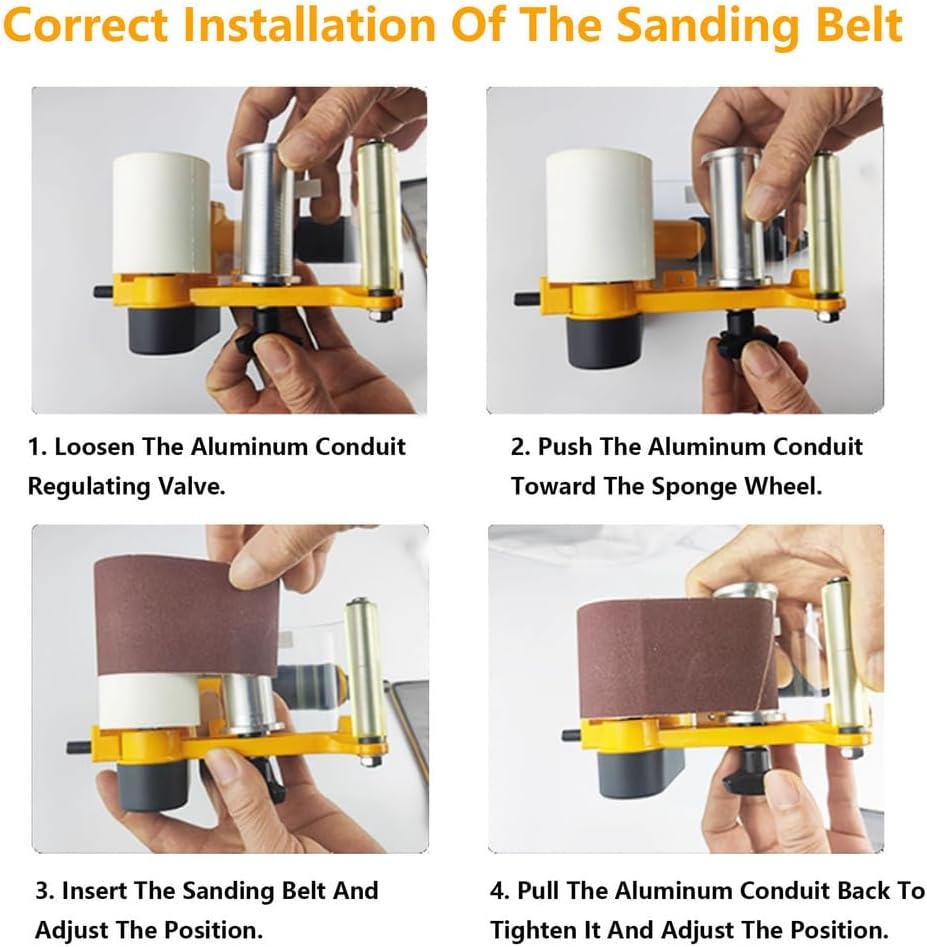 Correct Installation Of The Sanding Belt

1. Loosen The Aluminum Conduit Regulating Valve.

2. Push The Aluminum Conduit Toward The Sponge Wheel.

3. Insert The Sanding Belt And Adjust The Position.

4. Pull The Aluminum Conduit Back To Tighten It And Adjust The Position.