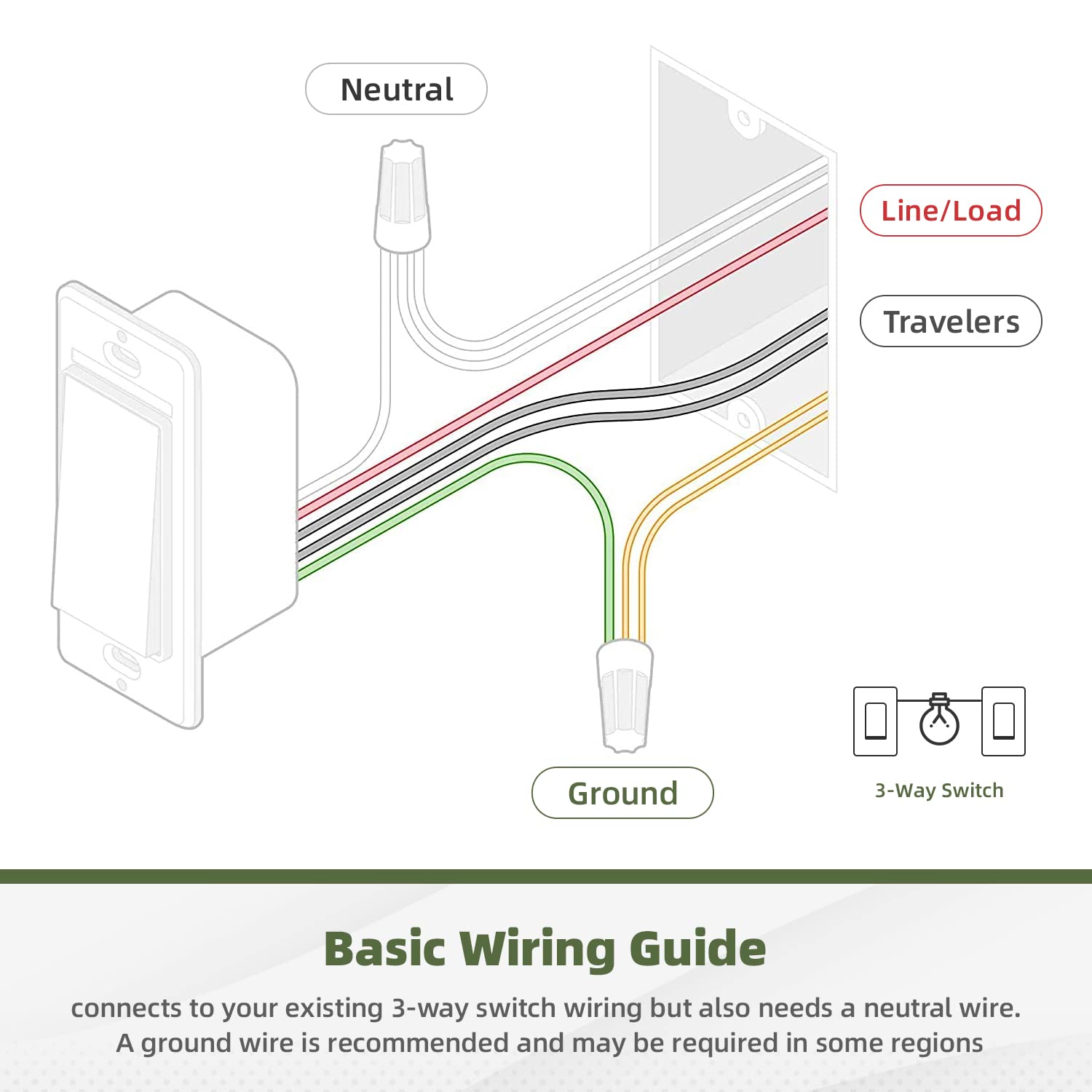 Neutral

Line/Load

Travelers

Ground

3-Way Switch

Basic Wiring Guide

connects to your existing 3-way switch wiring but also needs a neutral wire. A ground wire is recommended and may be required in some regions