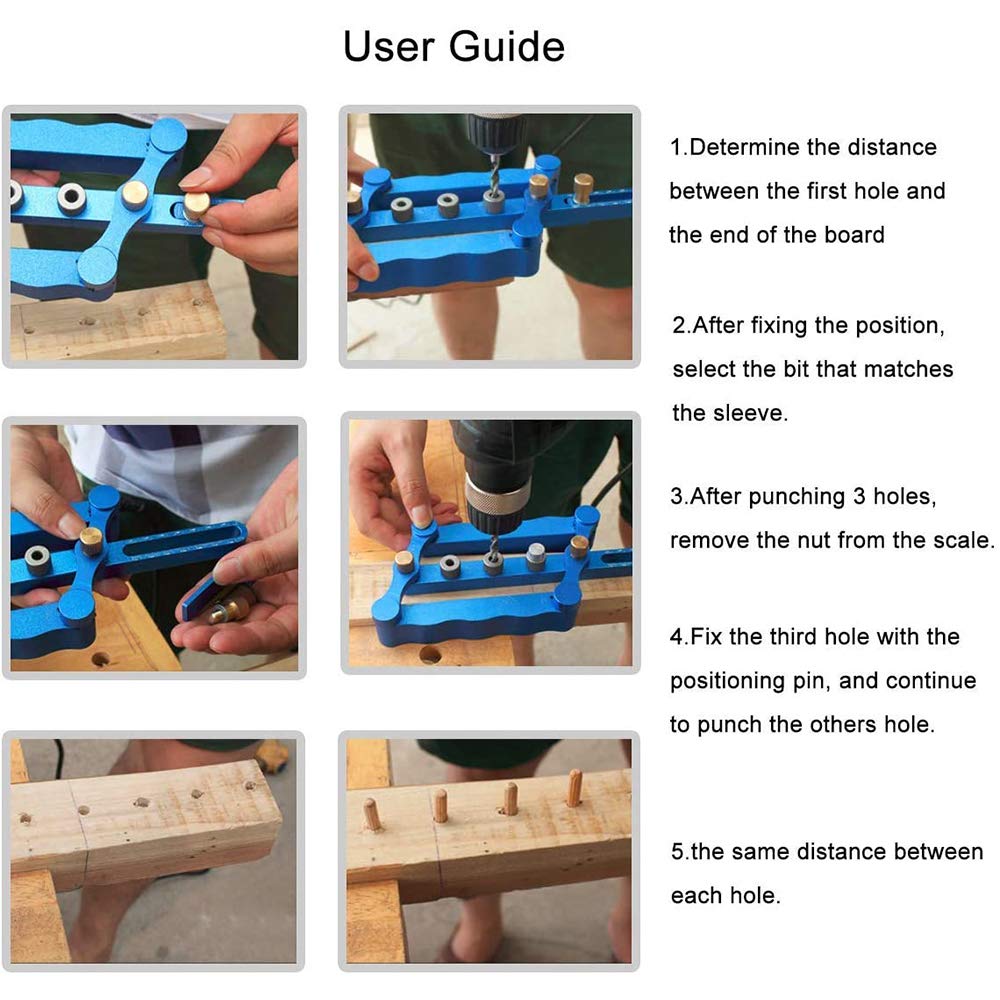 User Guide

1.Determine the distance between the first hole and the end of the board

2.After fixing the position, select the bit that matches the sleeve.

3.After punching 3 holes, remove the nut from the scale.

4.Fix the third hole with the positioning pin, and continue to punch the others hole.

5.the same distance between each hole.