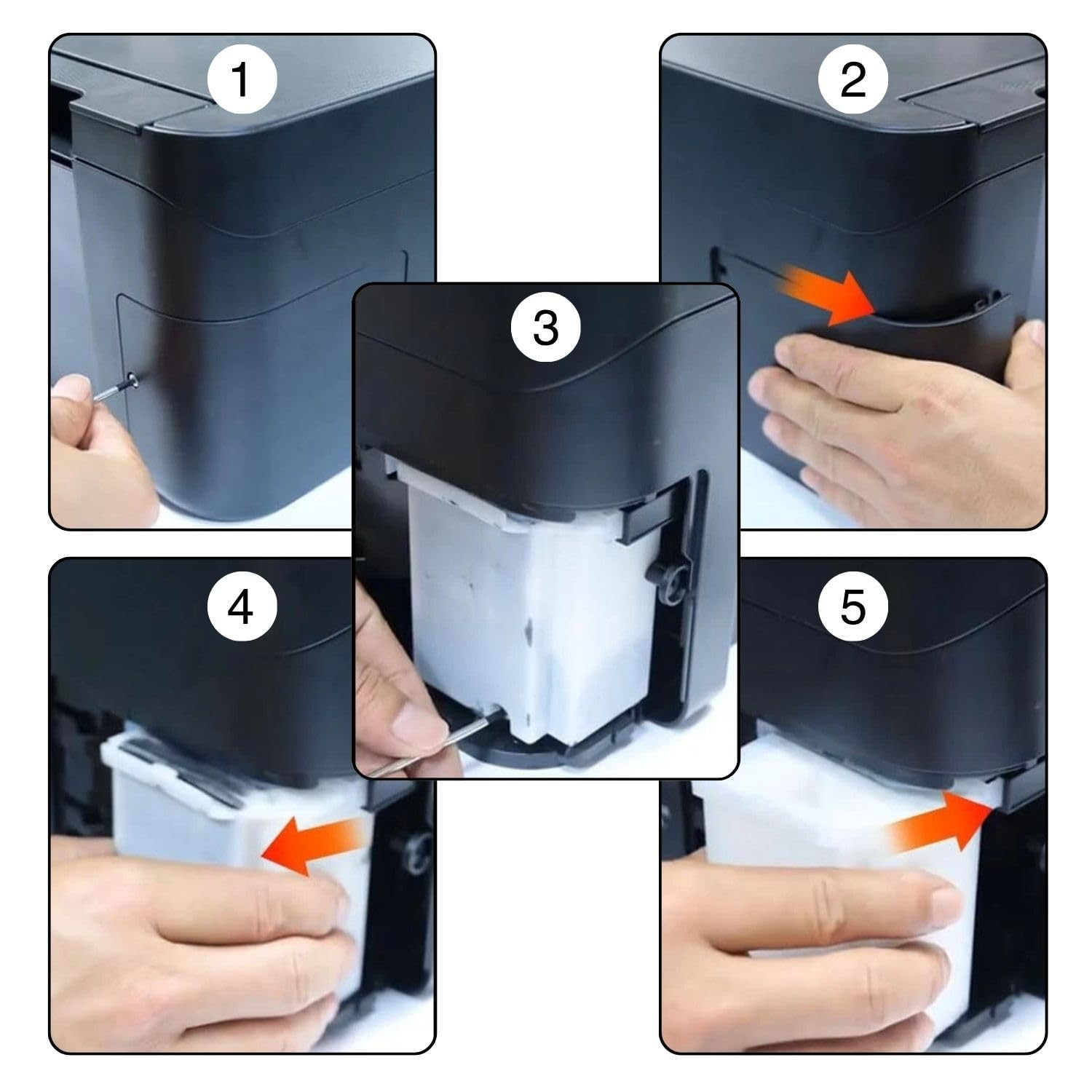 1

2

3

4

5