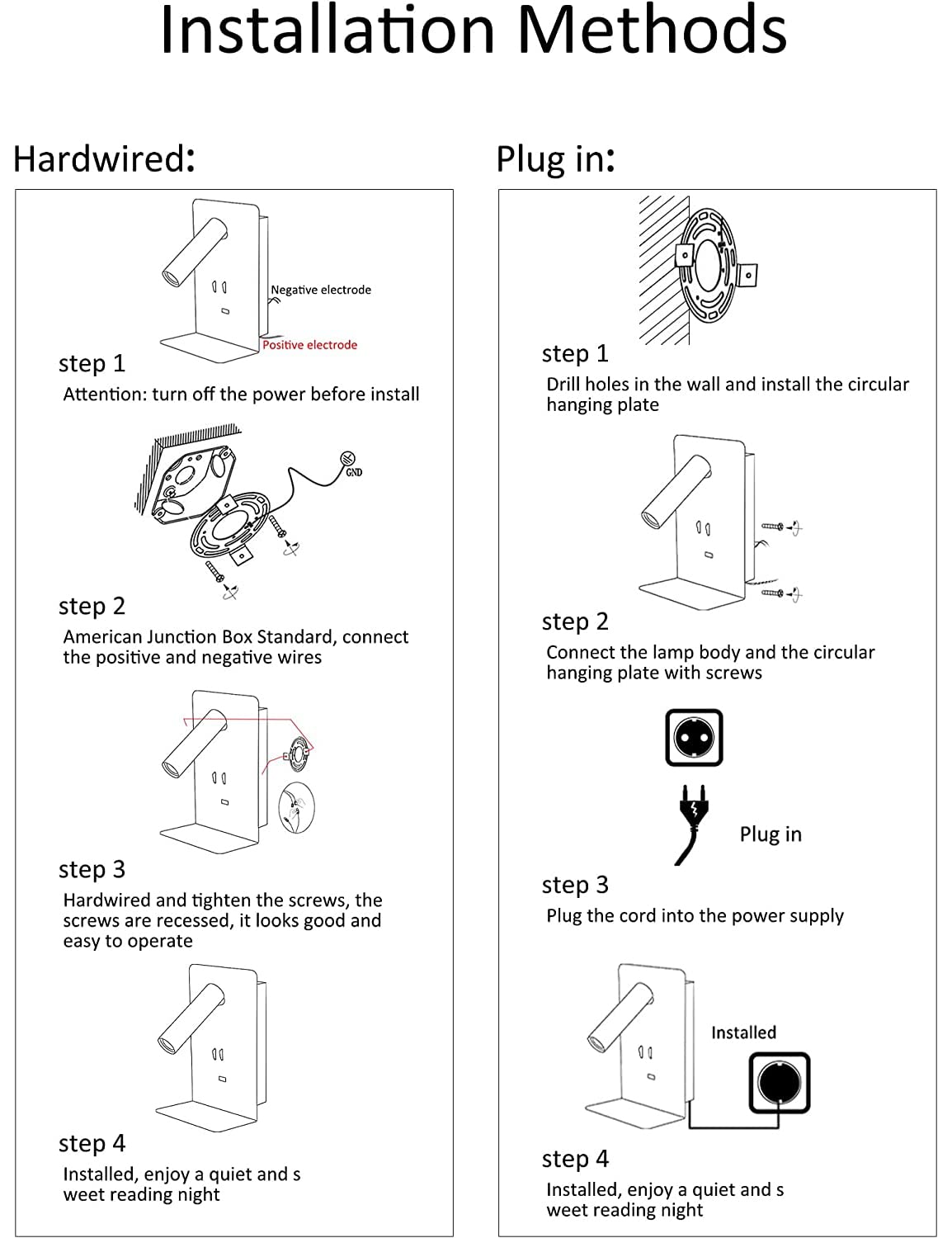 Installation Methods

Hardwired:

Negative electrode
Positive electrode

step 1
Attention: turn off the power before install

GND

step 2
American Junction Box Standard, connect the positive and negative wires

step 3
Hardwired and tighten the screws, the screws are recessed, it looks good and easy to operate

step 4
Installed, enjoy a quiet and s weet reading night

Plug in:

step 1
Drill holes in the wall and install the circular hanging plate

step 2
Connect the lamp body and the circular hanging plate with screws

Plug in

step 3
Plug the cord into the power supply

Installed

step 4
Installed, enjoy a quiet and s weet reading night