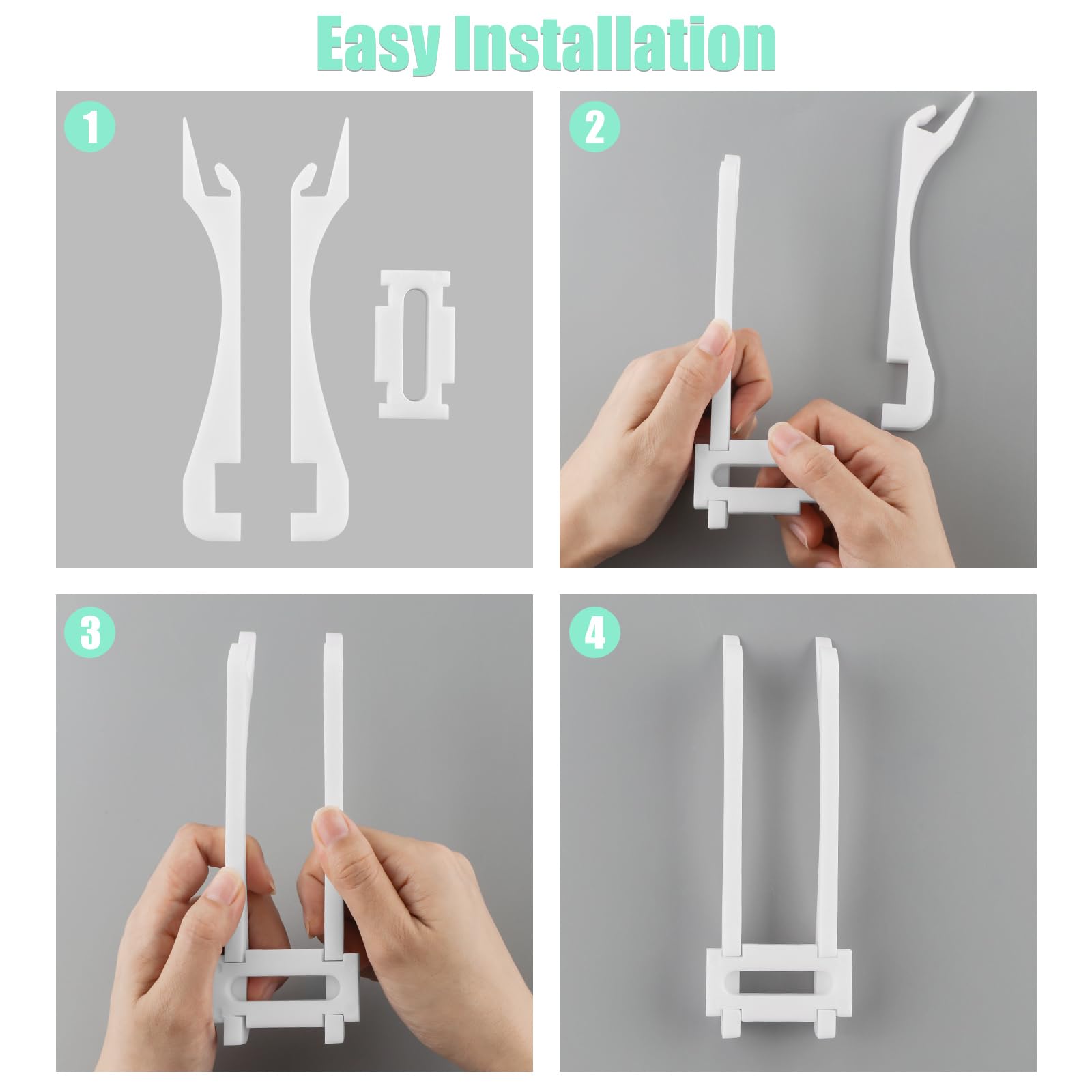 Easy Installation

1

2

3

4