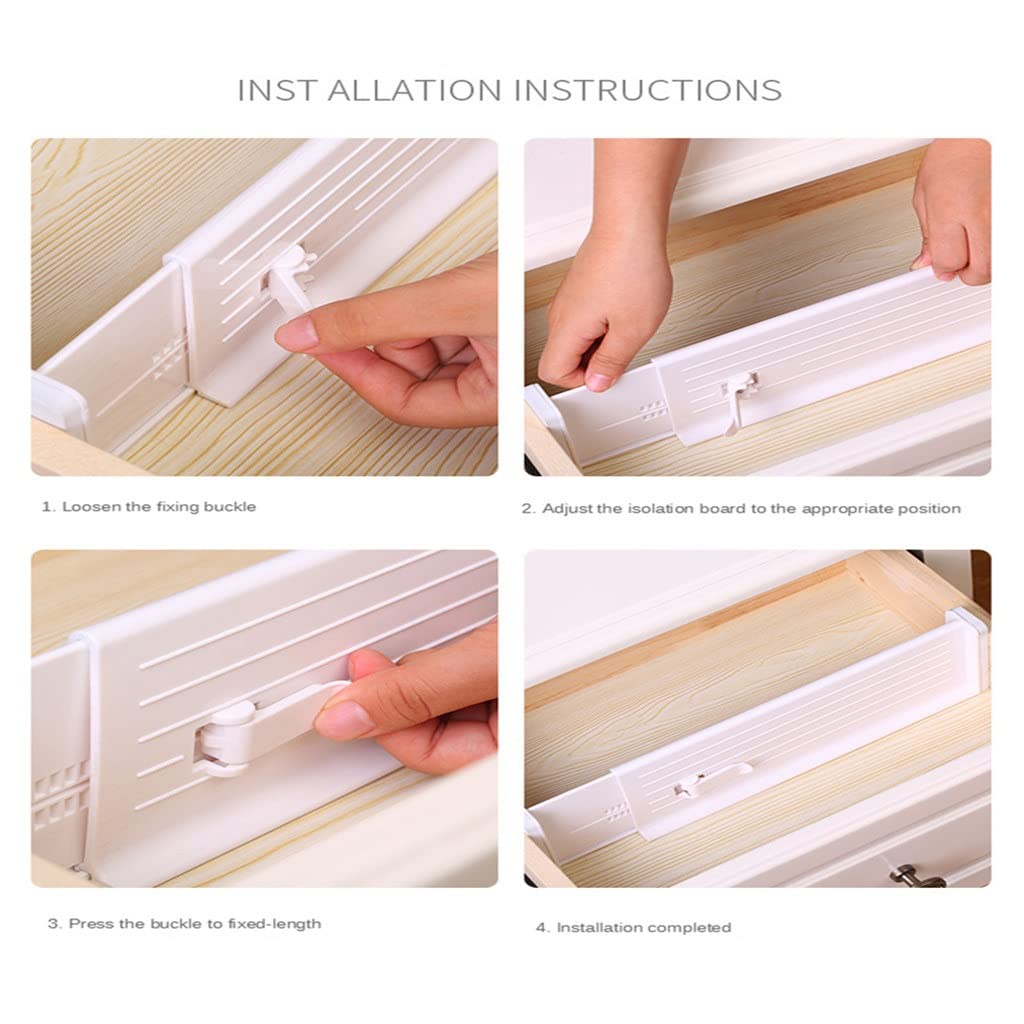 INST ALLATION INSTRUCTIONS

1. Loosen the fixing buckle

2. Adjust the isolation board to the appropriate position

3. Press the buckle to fixed-length

4. Installation completed