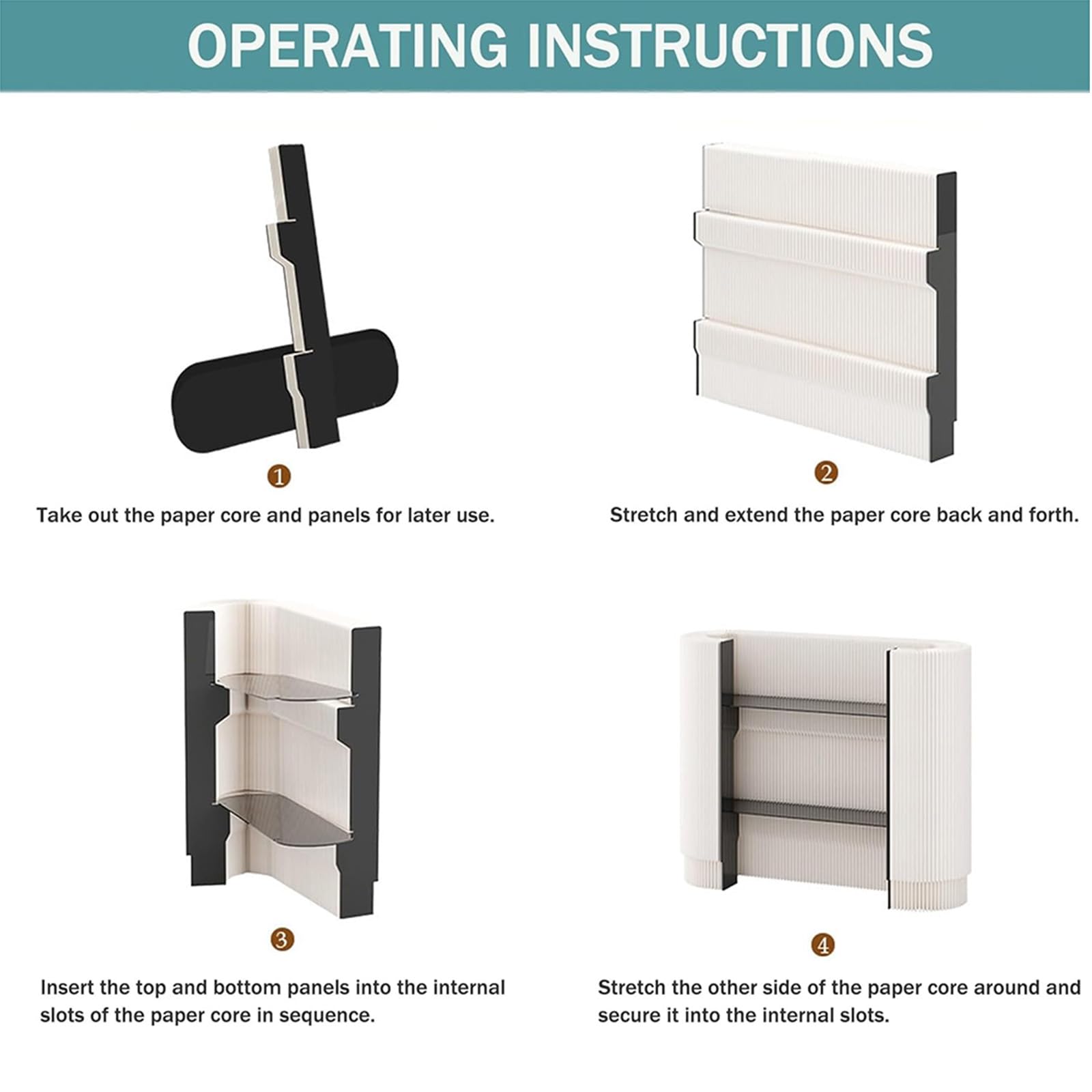 OPERATING INSTRUCTIONS

①

Take out the paper core and panels for later use.

②

Stretch and extend the paper core back and forth.

③

Insert the top and bottom panels into the internal slots of the paper core in sequence.

④

Stretch the other side of the paper core around and secure it into the internal slots.