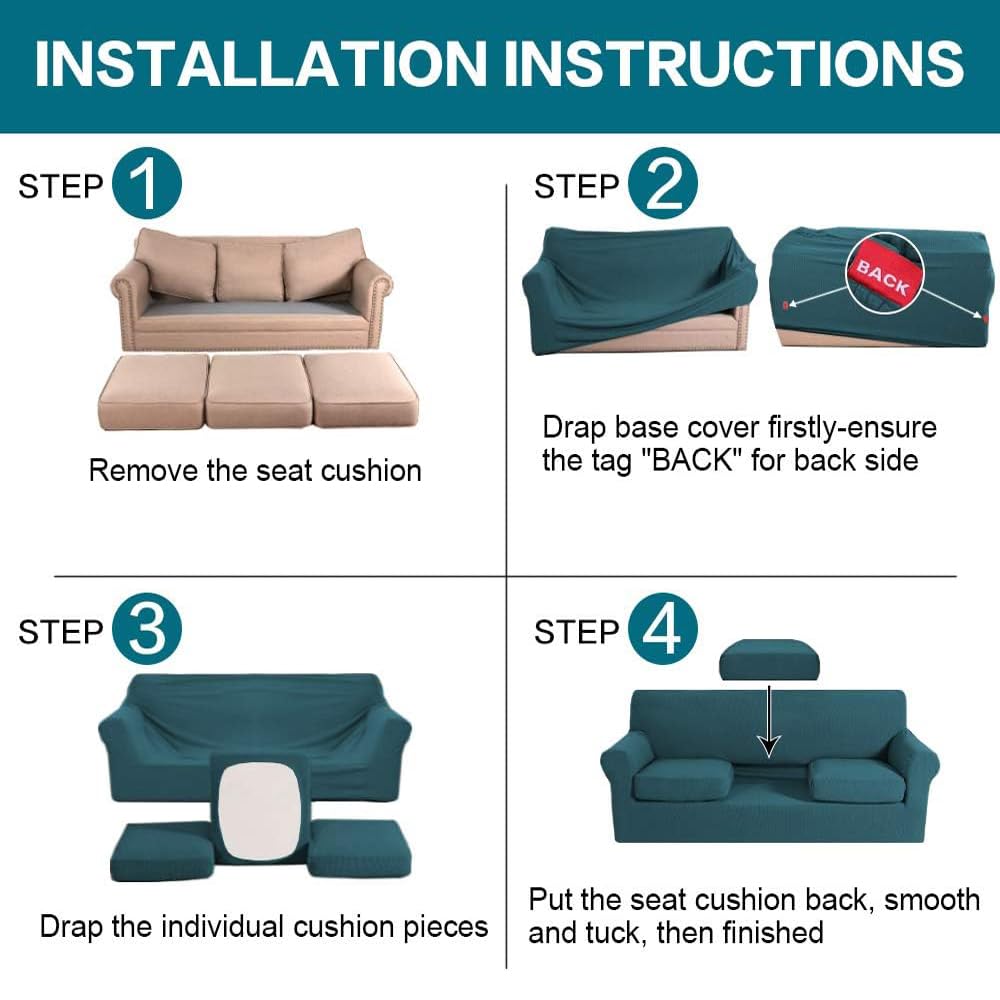 INSTALLATION INSTRUCTIONS

STEP 1

Remove the seat cushion

STEP 2

BACK

Drap base cover firstly-ensure the tag "BACK" for back side

STEP 3

Drap the individual cushion pieces

STEP 4

Put the seat cushion back, smooth and tuck, then finished