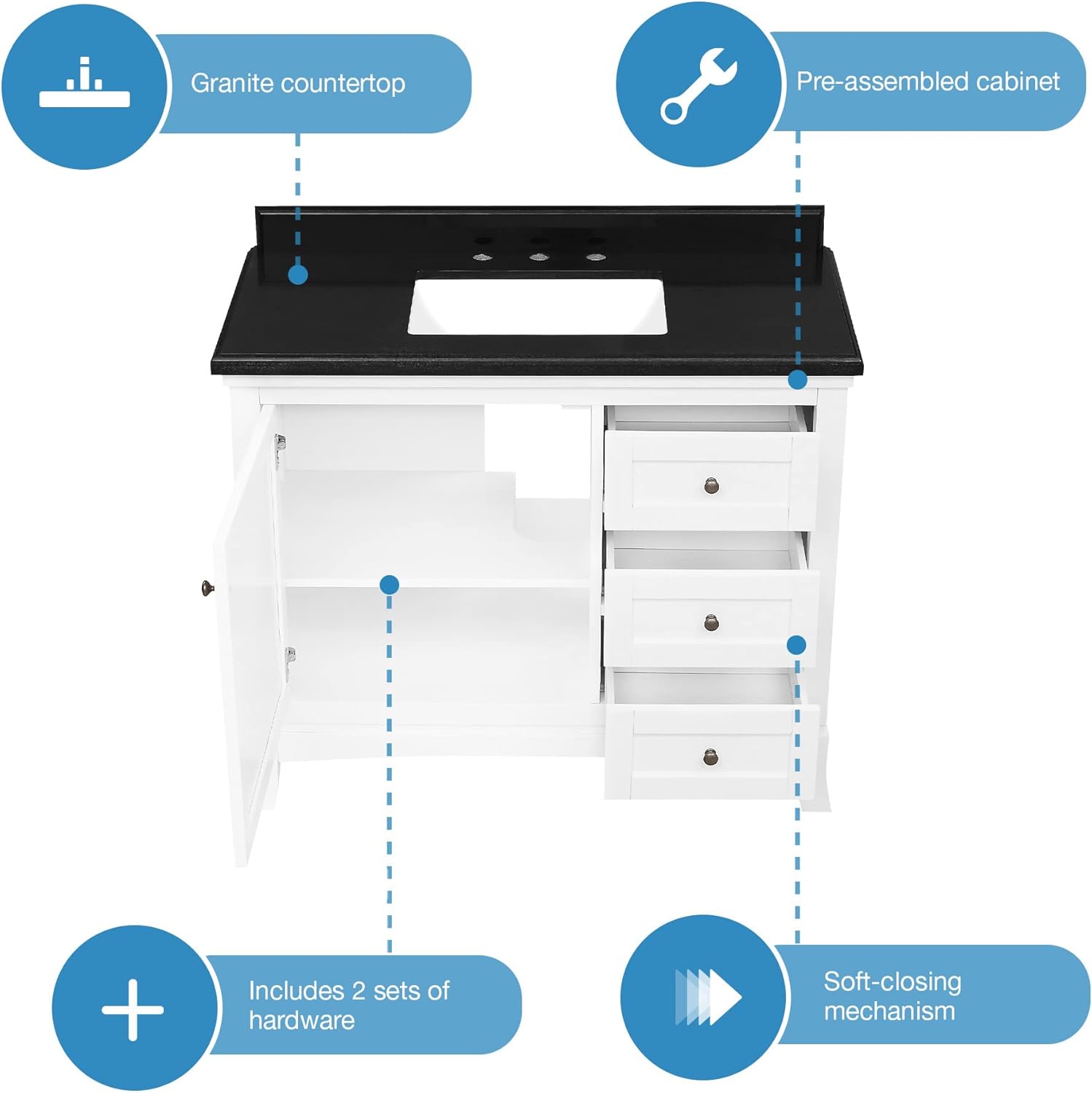 Granite countertop

Pre-assembled cabinet

Includes 2 sets of hardware

Soft-closing mechanism