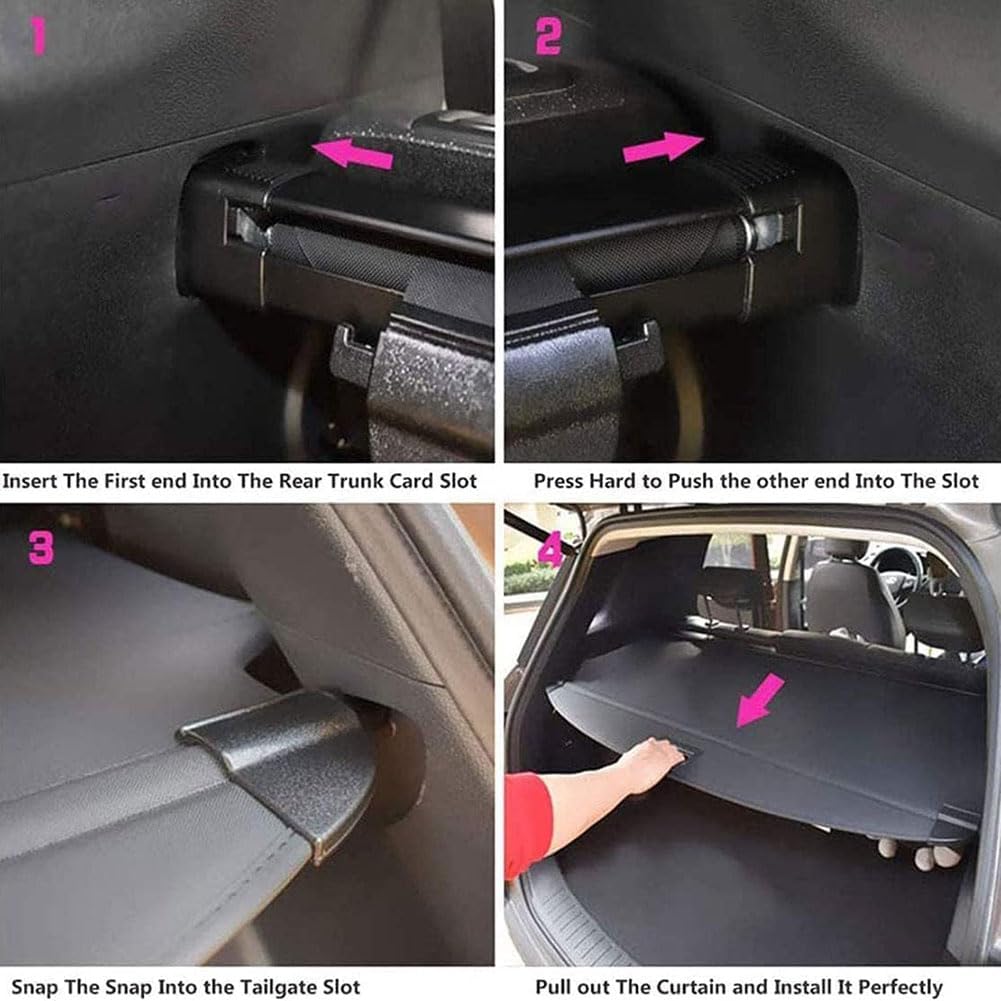 1

Insert The First end Into The Rear Trunk Card Slot

2

Press Hard to Push the other end Into The Slot

3

Snap The Snap Into the Tailgate Slot

4

Pull out The Curtain and Install It Perfectly