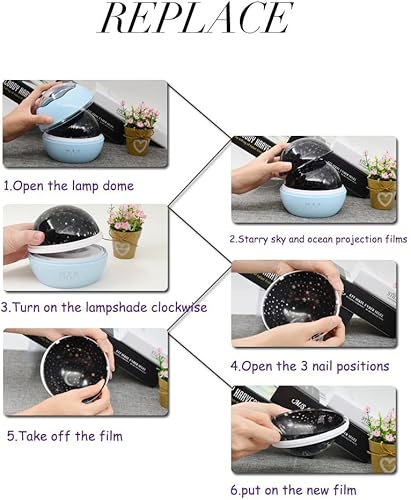 REPLACE

1.Open the lamp dome

2.Starry sky and ocean projection films

3.Turn on the lampshade clockwise

4.Open the 3 nail positions

5.Take off the film

6.put on the new film