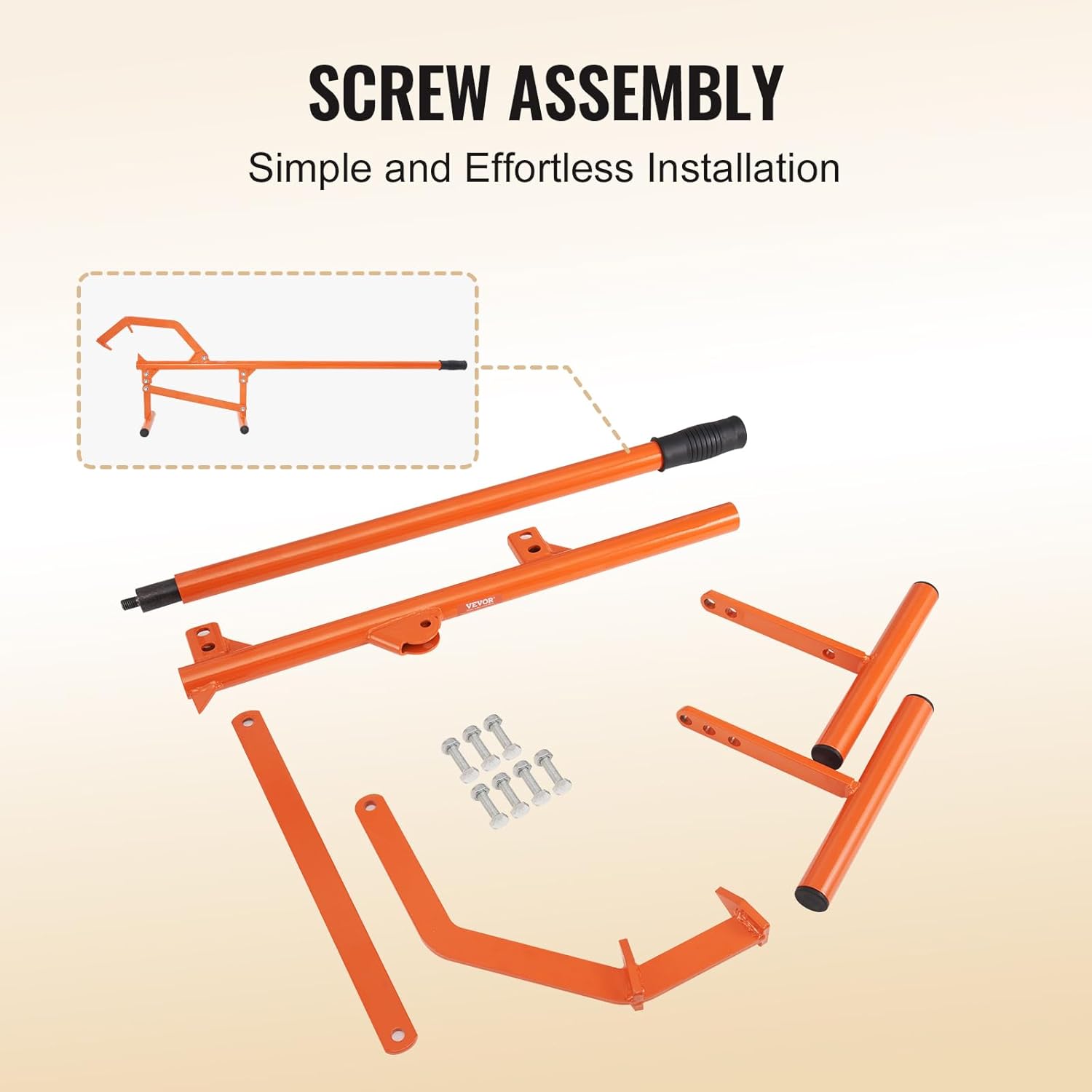 SCREW ASSEMBLY
Simple and Effortless Installation

VEVOR