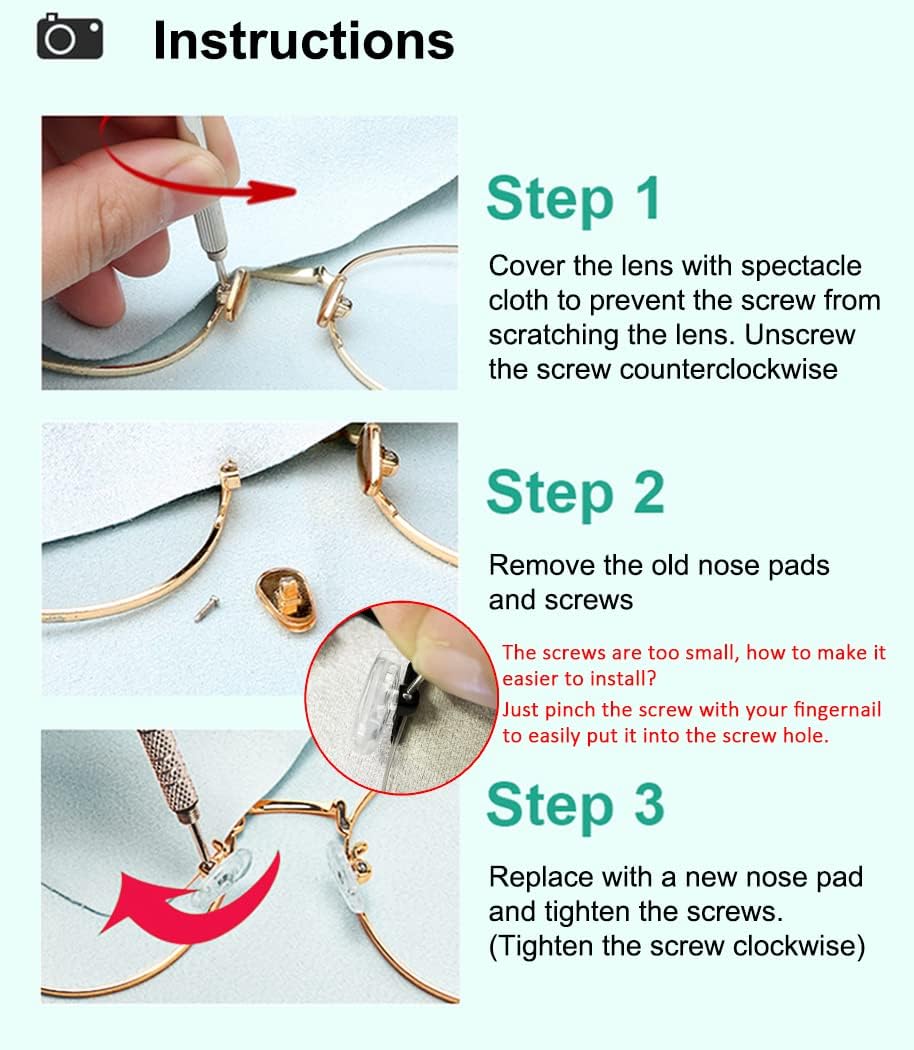 Instructions

Step 1

Cover the lens with spectacle cloth to prevent the screw from scratching the lens. Unscrew the screw counterclockwise

Step 2

Remove the old nose pads and screws

The screws are too small, how to make it easier to install?
Just pinch the screw with your fingernail to easily put it into the screw hole.

Step 3

Replace with a new nose pad and tighten the screws. (Tighten the screw clockwise)