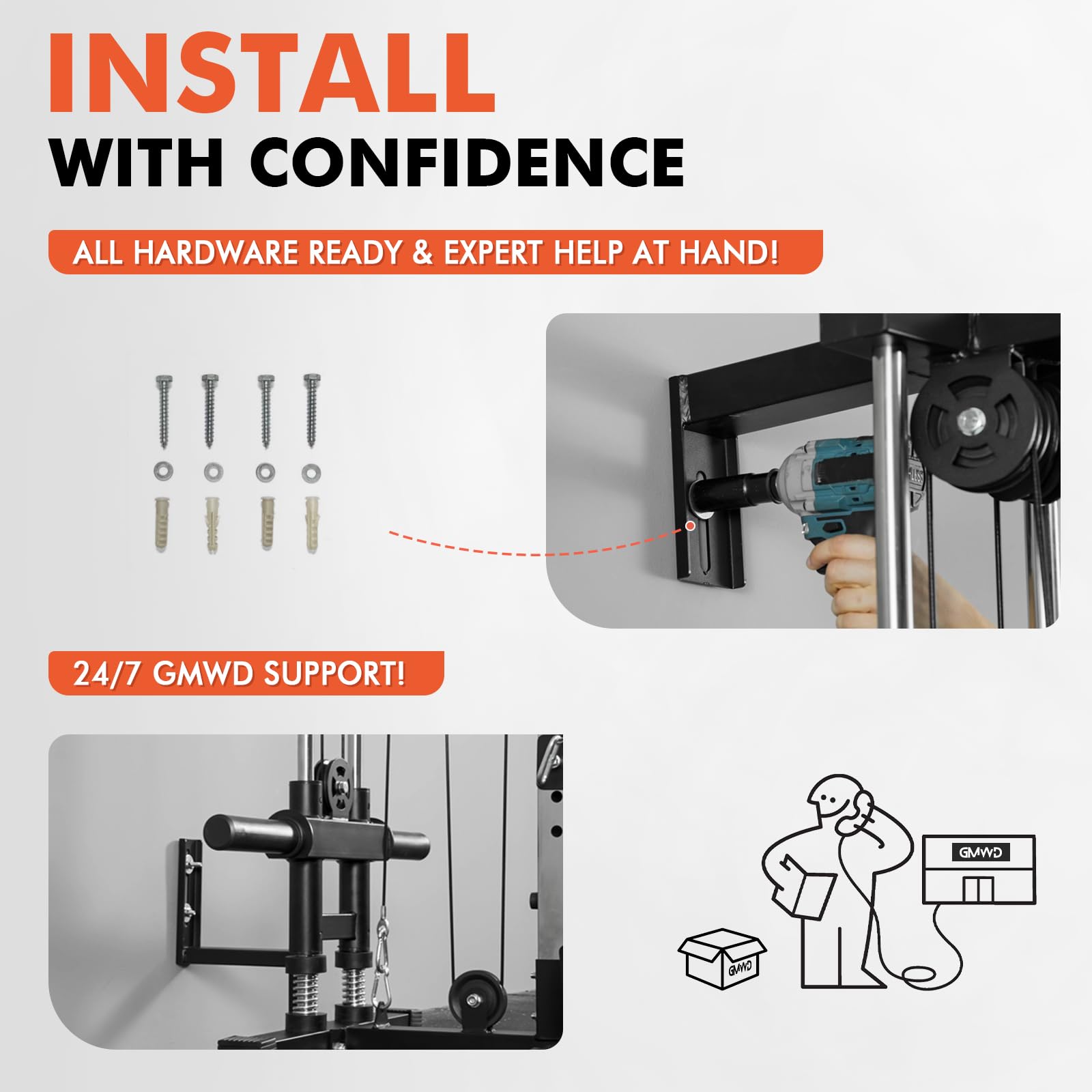 INSTALL
WITH CONFIDENCE

ALL HARDWARE READY & EXPERT HELP AT HAND!

24/7 GMWD SUPPORT!

GMWD

GMWD