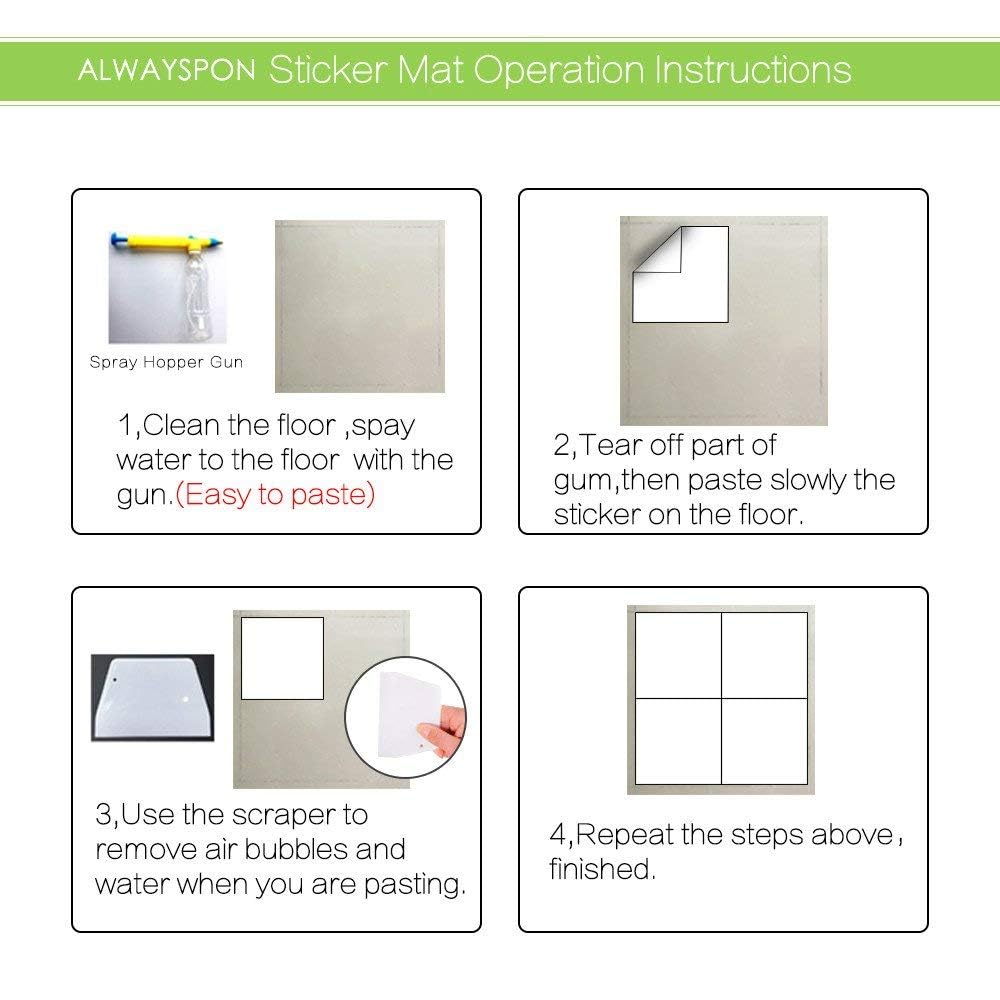 ALWAYSPON Sticker Mat Operation Instructions

Spray Hopper Gun

1,Clean the floor ,spay water to the floor with the gun.(Easy to paste)

2,Tear off part of gum,then paste slowly the sticker on the floor.

3,Use the scraper to remove air bubbles and water when you are pasting.

4,Repeat the steps above， finished.