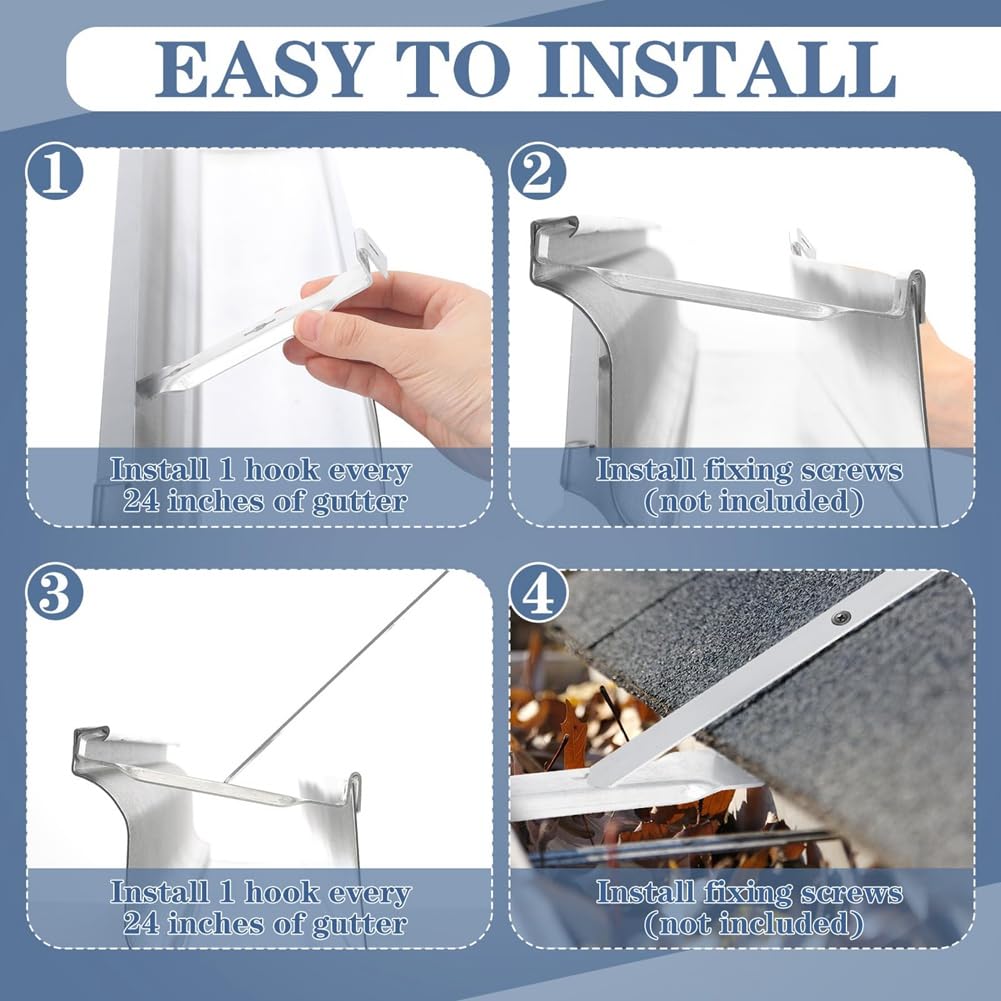 EASY TO INSTALL

1
Install 1 hook every 24 inches of gutter

2
Install fixing screws (not included)

3
Install 1 hook every 24 inches of gutter

4
Install fixing screws (not included)