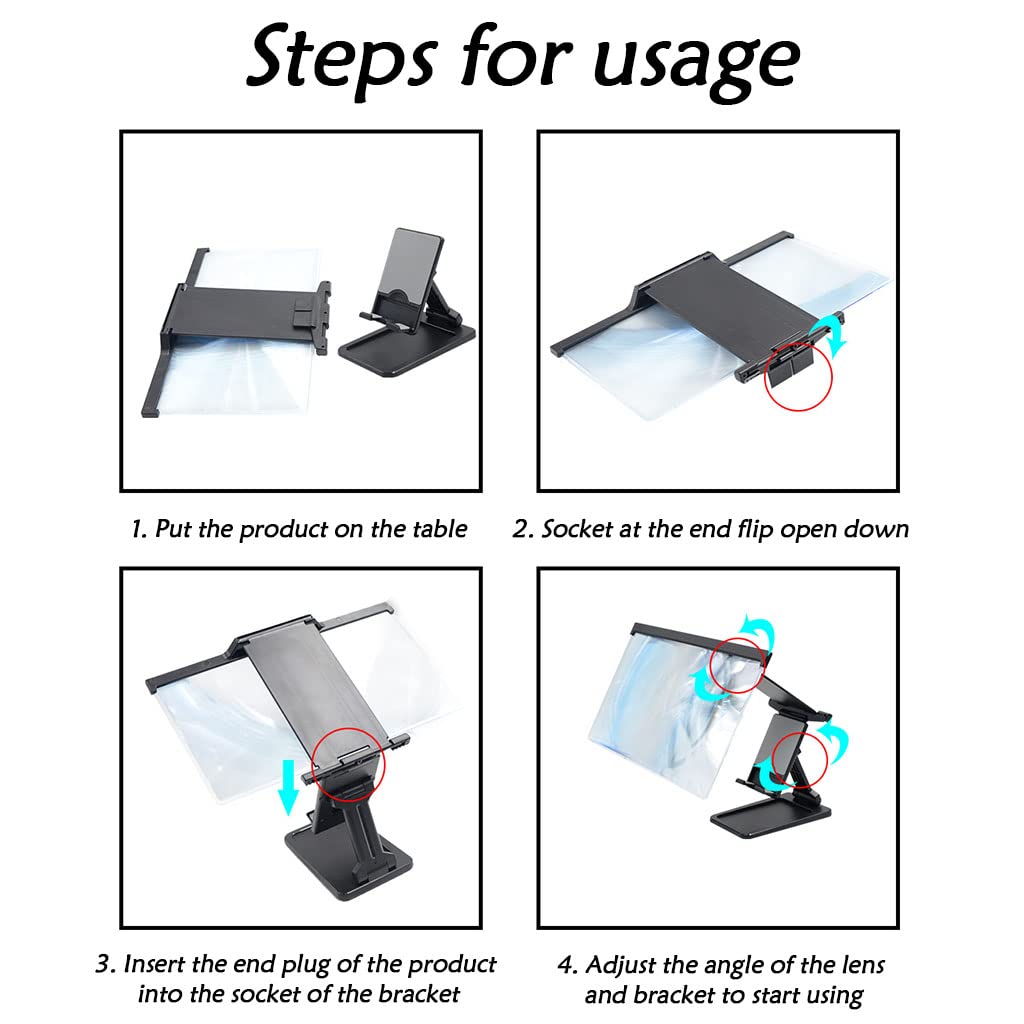 Steps for usage

1. Put the product on the table

2. Socket at the end flip open down

3. Insert the end plug of the product into the socket of the bracket

4. Adjust the angle of the lens and bracket to start using