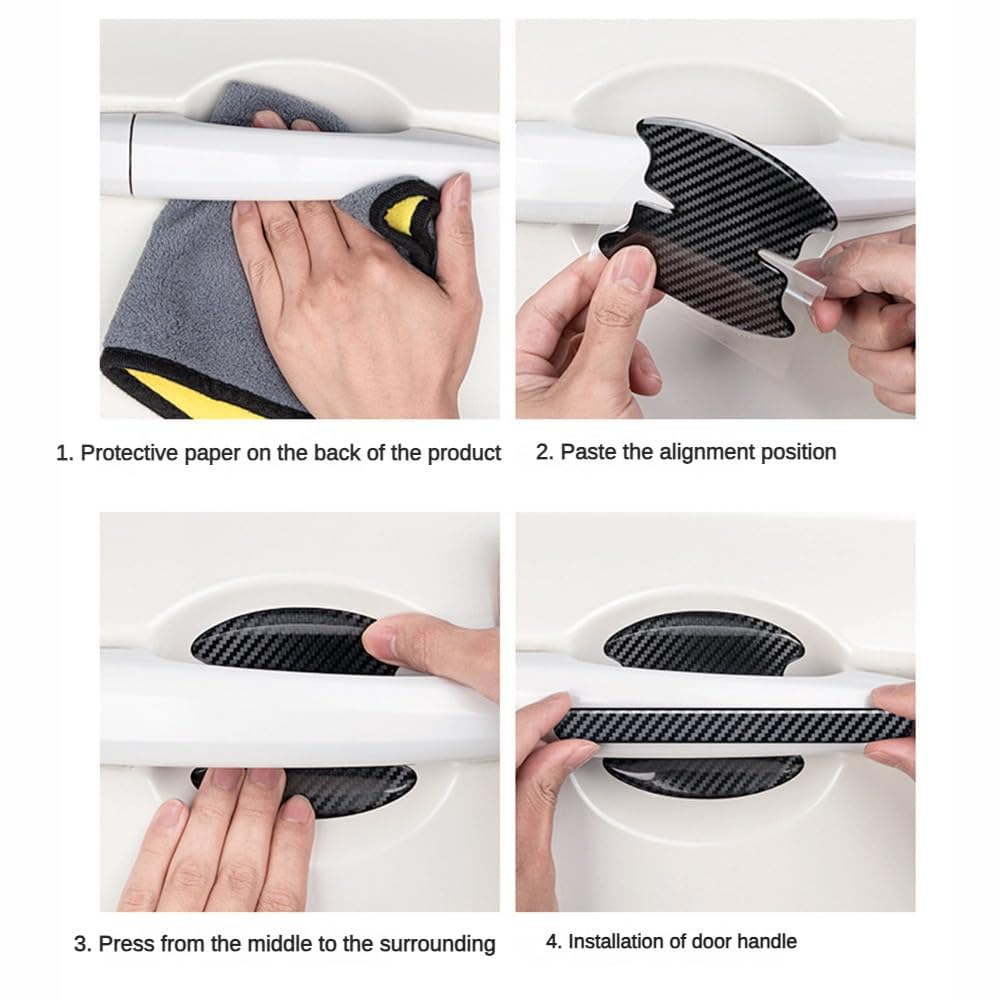 1. Protective paper on the back of the product

2. Paste the alignment position

3. Press from the middle to the surrounding

4. Installation of door handle