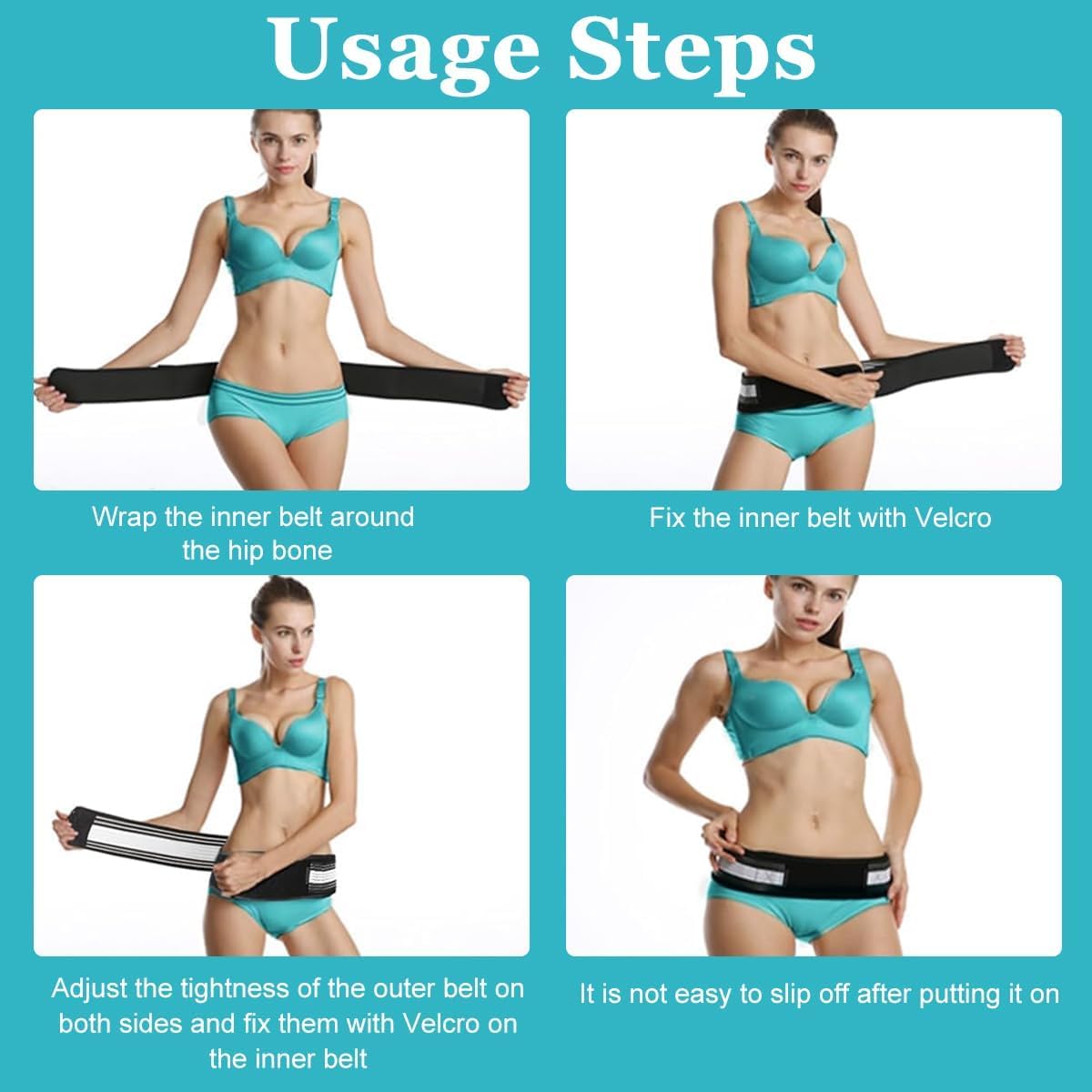 Usage Steps

Wrap the inner belt around the hip bone

Fix the inner belt with Velcro

Adjust the tightness of the outer belt on both sides and fix them with Velcro on the inner belt

It is not easy to slip off after putting it on