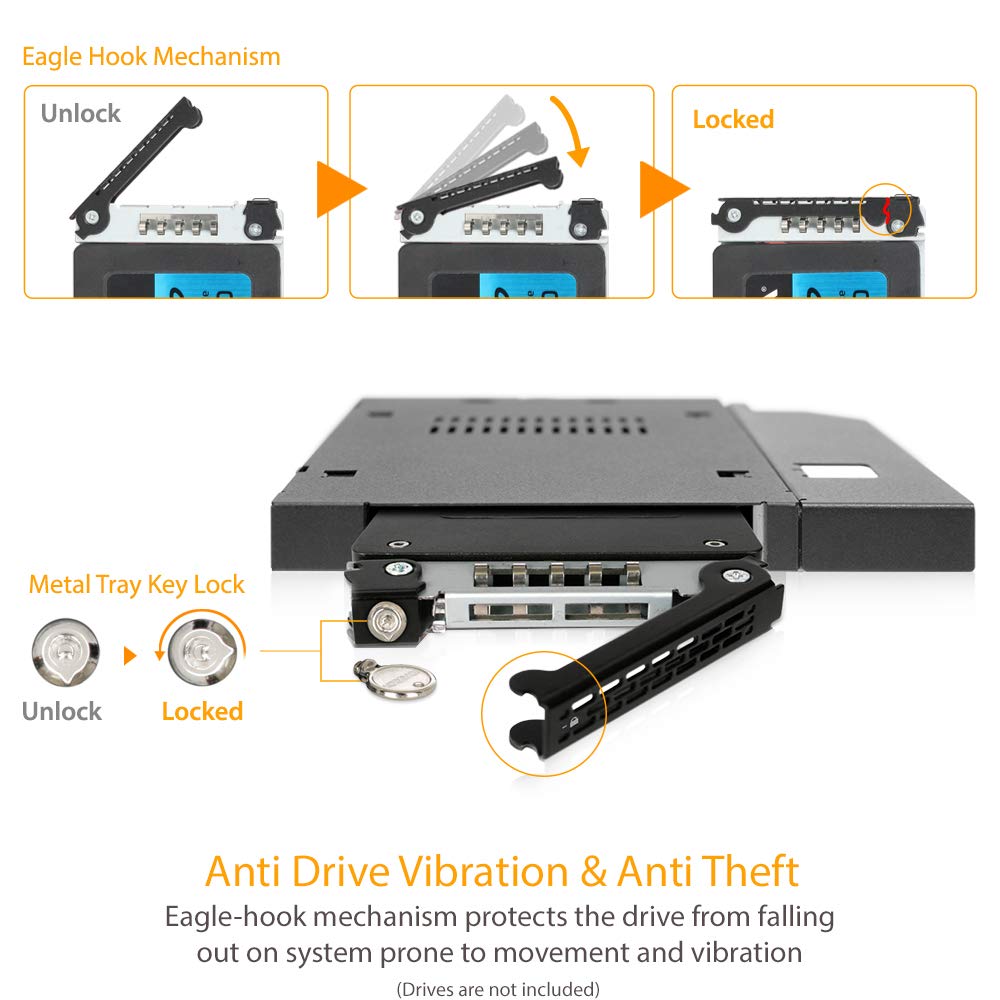 Eagle Hook Mechanism

Unlock

Locked

Metal Tray Key Lock

Unlock

Locked

Anti Drive Vibration & Anti Theft

Eagle-hook mechanism protects the drive from falling out on system prone to movement and vibration

(Drives are not included)