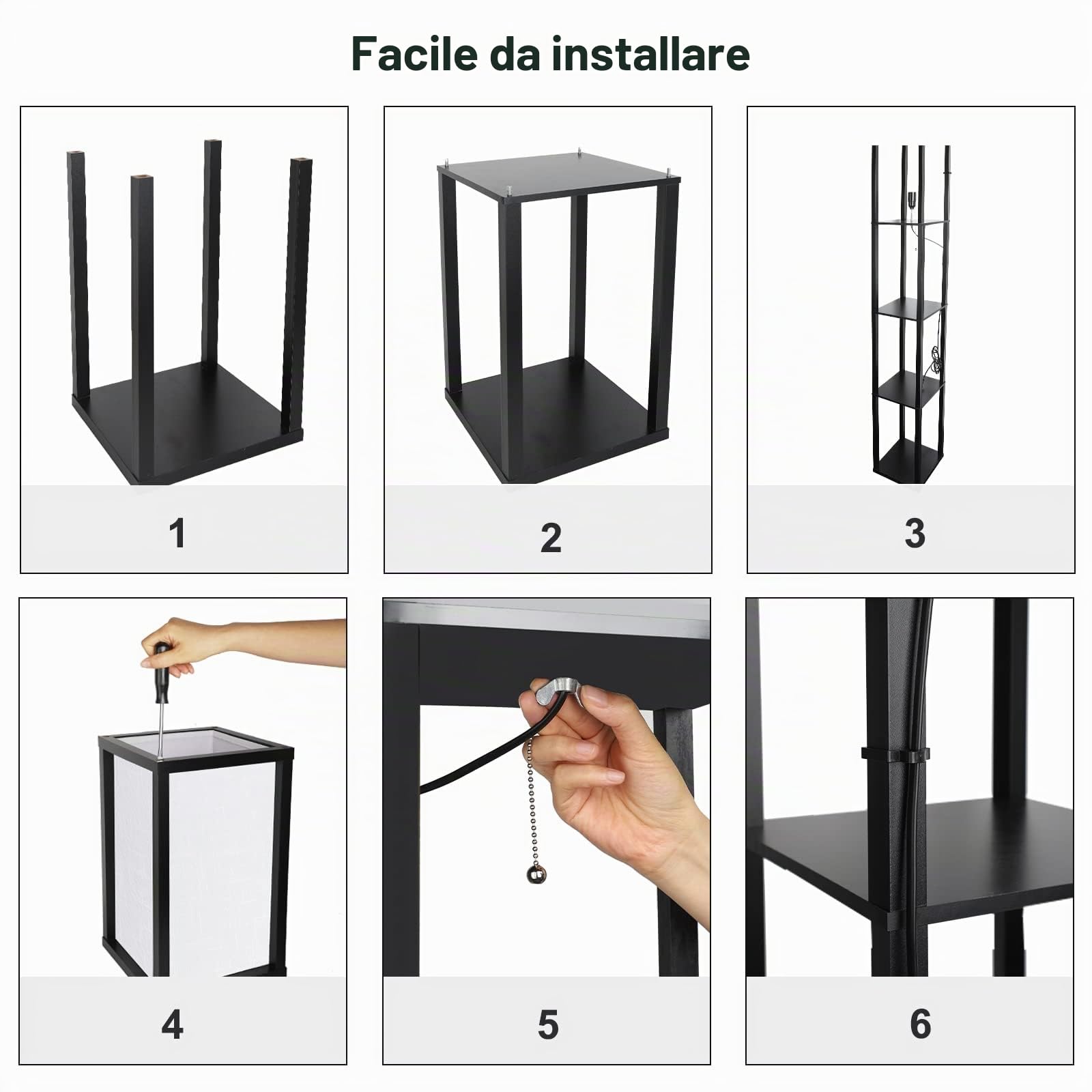 Facile da installare

1

2

3

4

5

6