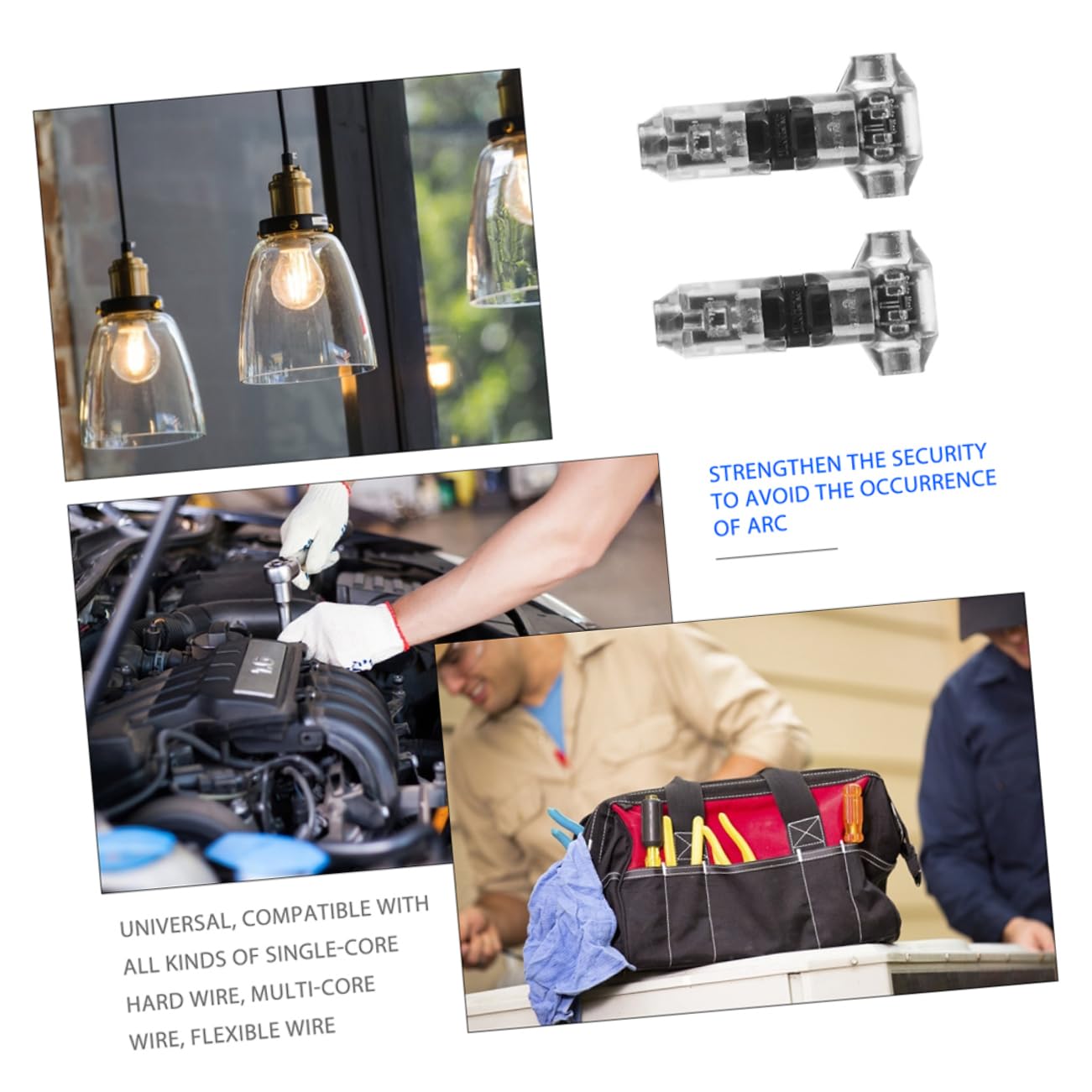 STRENGTHEN THE SECURITY TO AVOID THE OCCURRENCE OF ARC

UNIVERSAL, COMPATIBLE WITH ALL KINDS OF SINGLE-CORE HARD WIRE, MULTI-CORE WIRE, FLEXIBLE WIRE