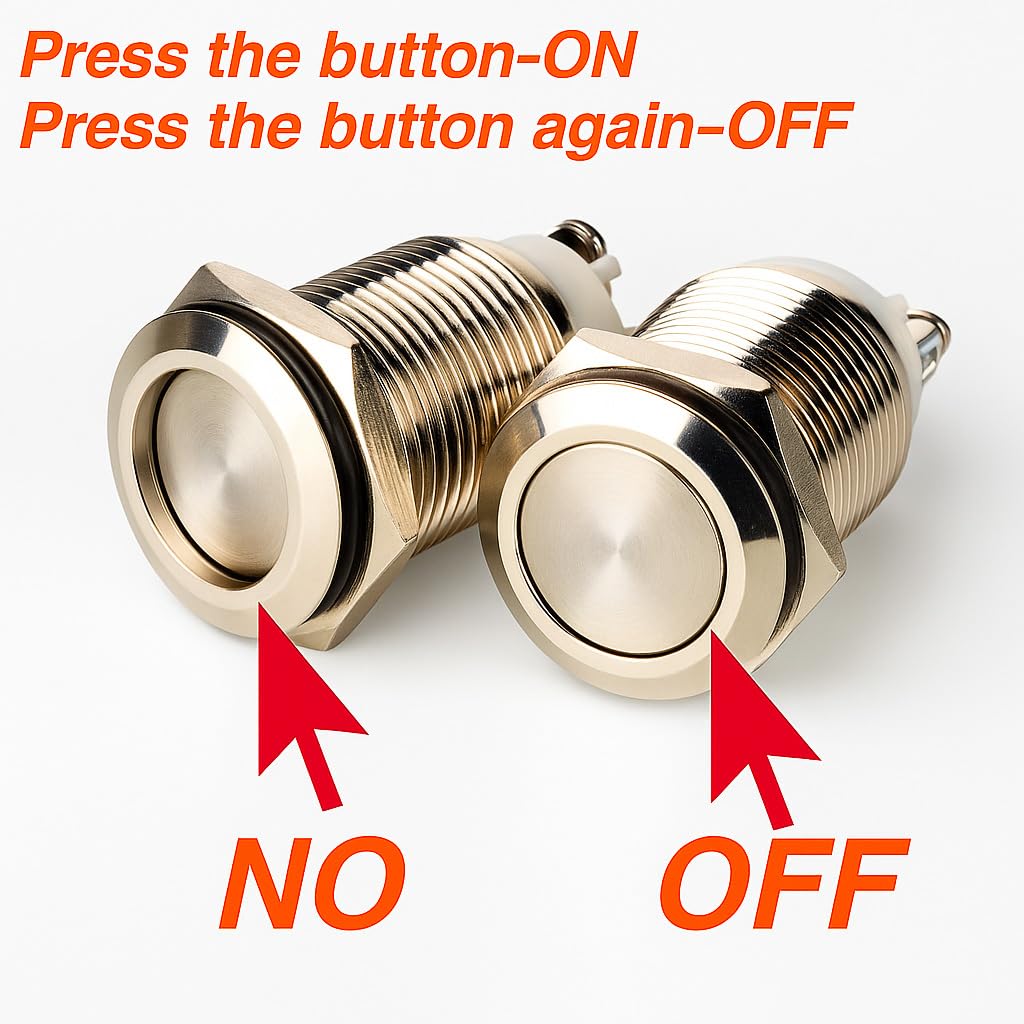 Press the button-ON
Press the button again-OFF

NO

OFF